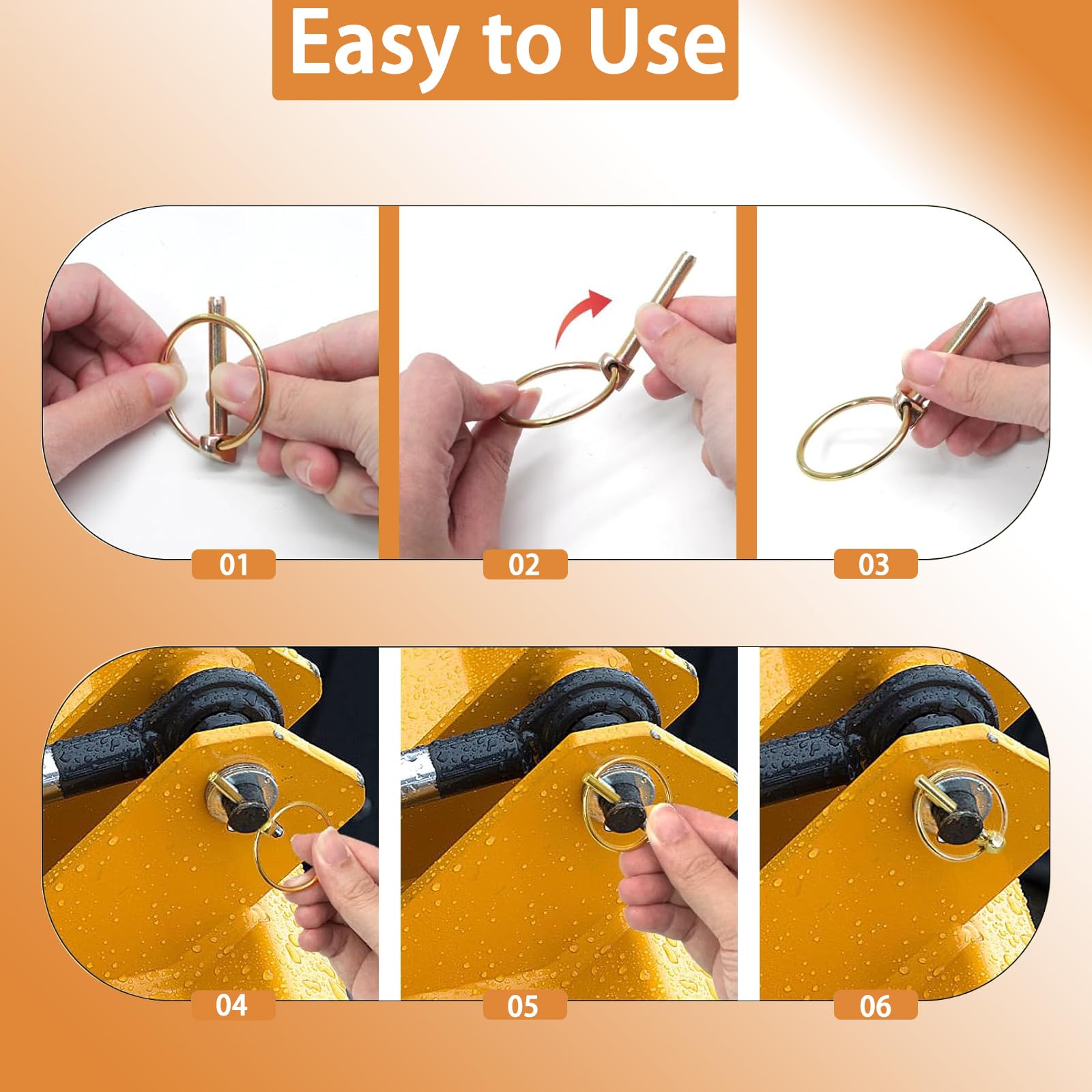 Easy to Use

01

02

03

04

05

06