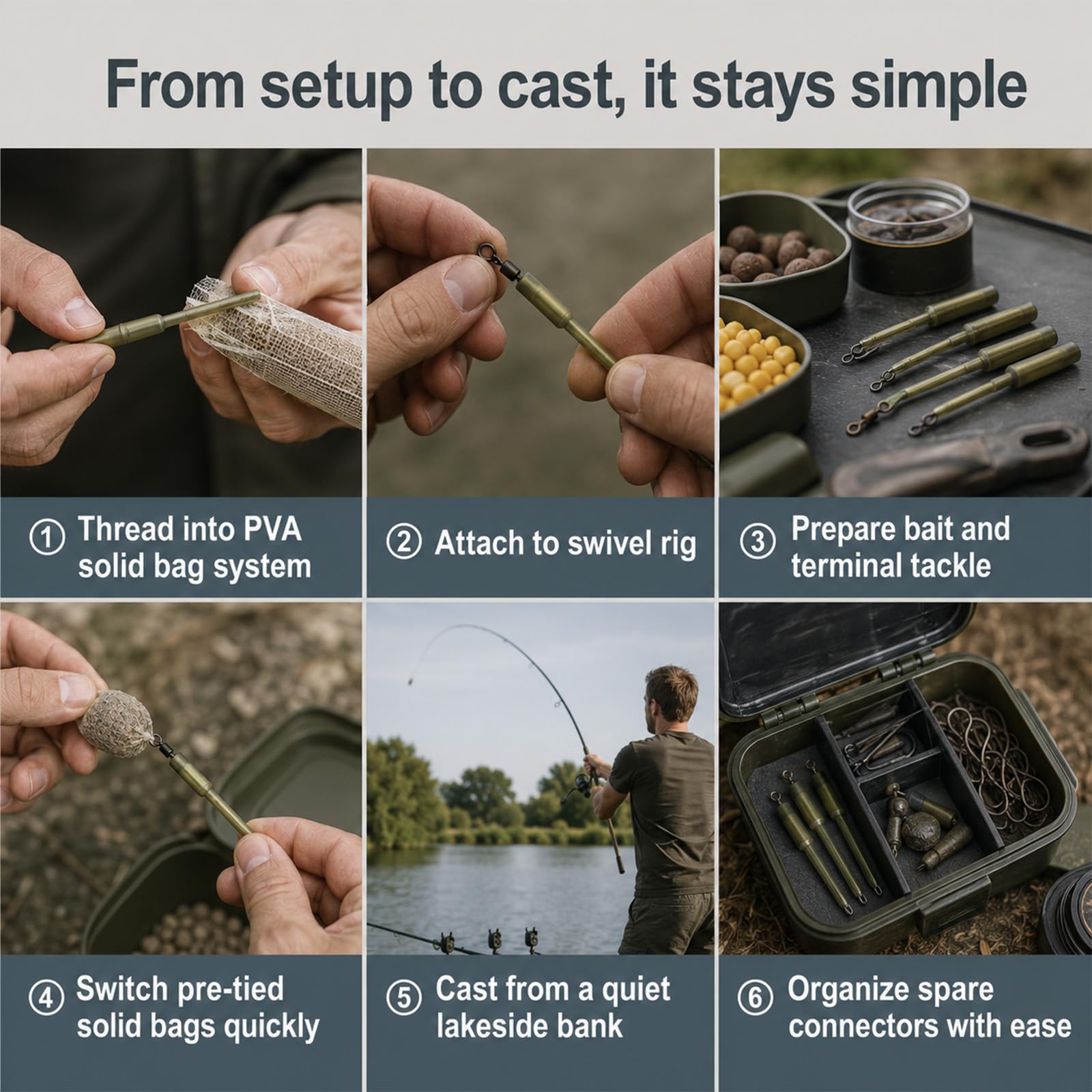 From setup to cast, it stays simple

① Thread into PVA solid bag system

② Attach to swivel rig

③ Prepare bait and terminal tackle

④ Switch pre-tied solid bags quickly

⑤ Cast from a quiet lakeside bank

⑥ Organize spare connectors with ease