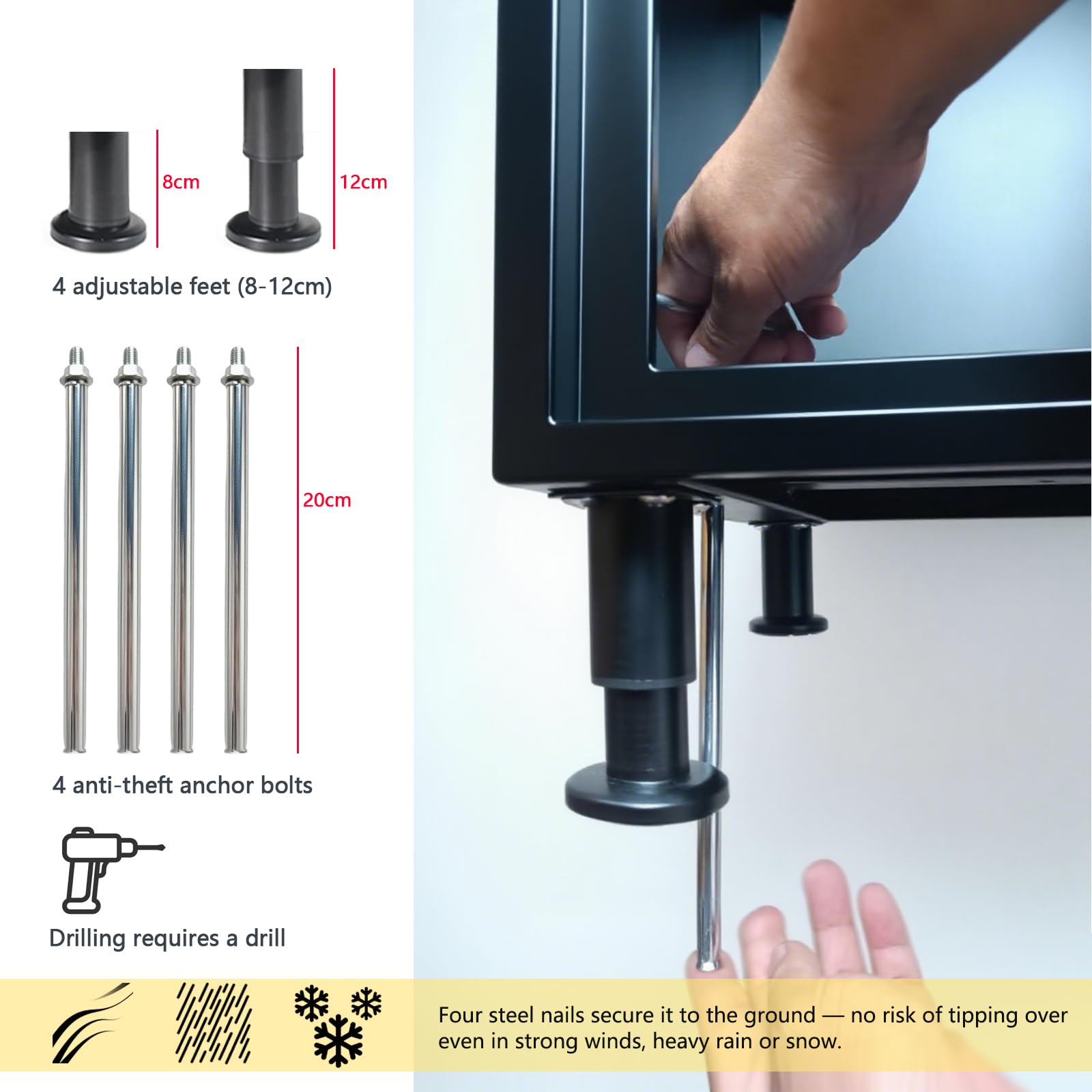 8cm

12cm

4 adjustable feet (8-12cm)

20cm

4 anti-theft anchor bolts

Drilling requires a drill

Four steel nails secure it to the ground — no risk of tipping over even in strong winds, heavy rain or snow.