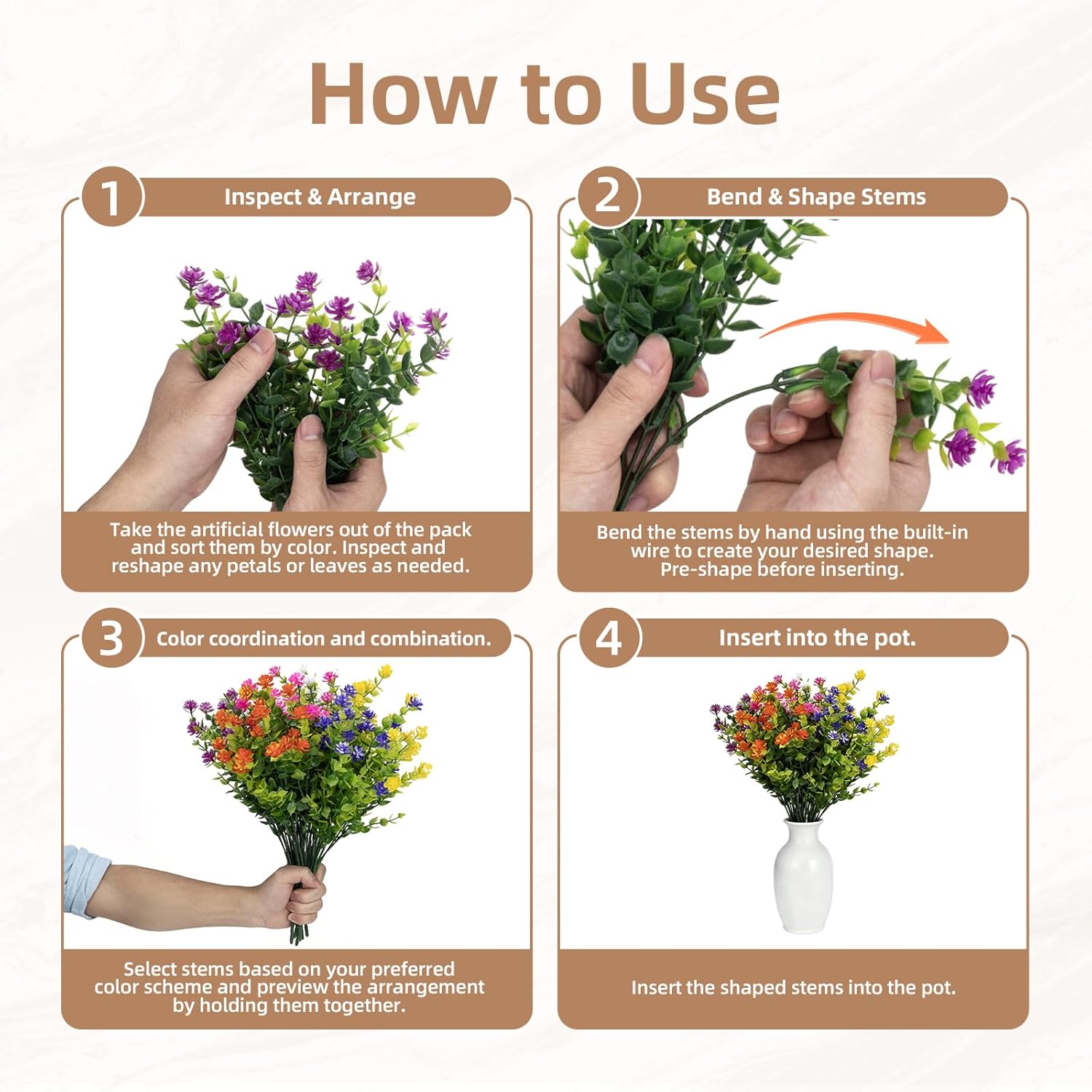 How to Use

1 Inspect & Arrange

Take the artificial flowers out of the pack and sort them by color. Inspect and reshape any petals or leaves as needed.

2 Bend & Shape Stems

Bend the stems by hand using the built-in wire to create your desired shape. Pre-shape before inserting.

3 Color coordination and combination.

Select stems based on your preferred color scheme and preview the arrangement by holding them together.

4 Insert into the pot.

Insert the shaped stems into the pot.