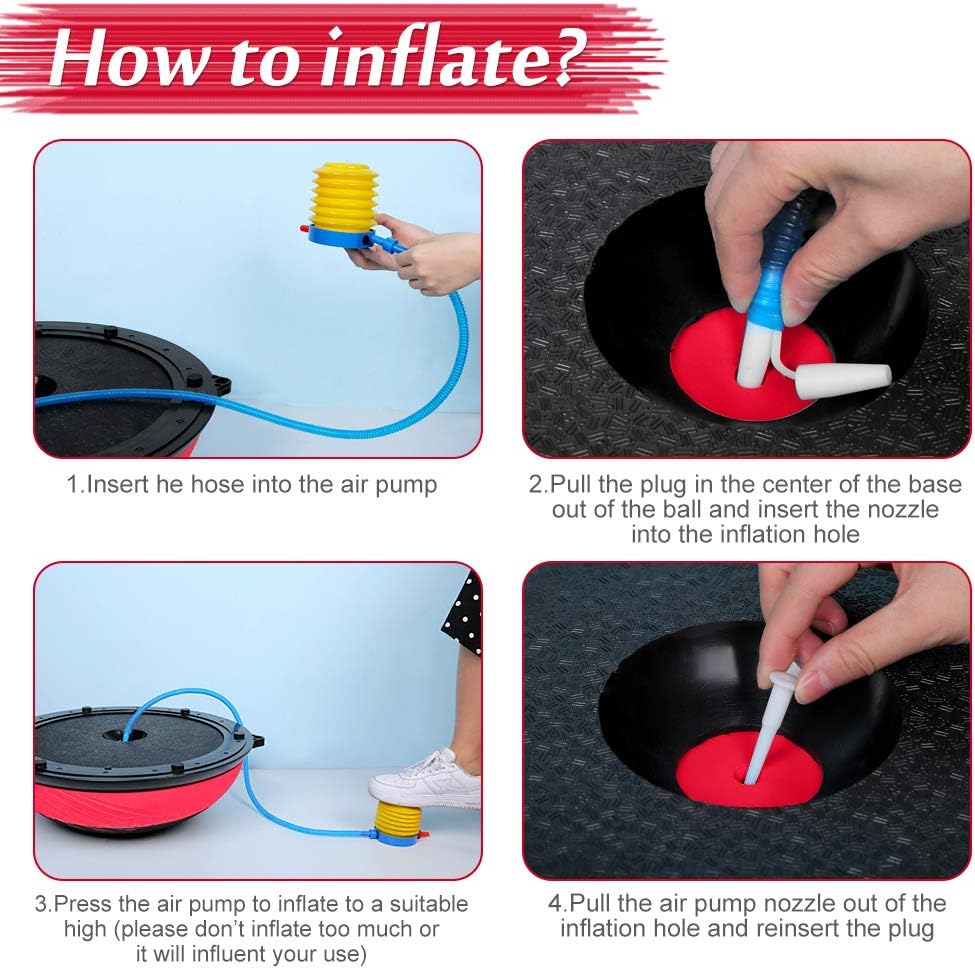 How to inflate?

1.Insert he hose into the air pump

2.Pull the plug in the center of the base out of the ball and insert the nozzle into the inflation hole

3.Press the air pump to inflate to a suitable high (please don't inflate too much or it will influent your use)

4.Pull the air pump nozzle out of the inflation hole and reinsert the plug