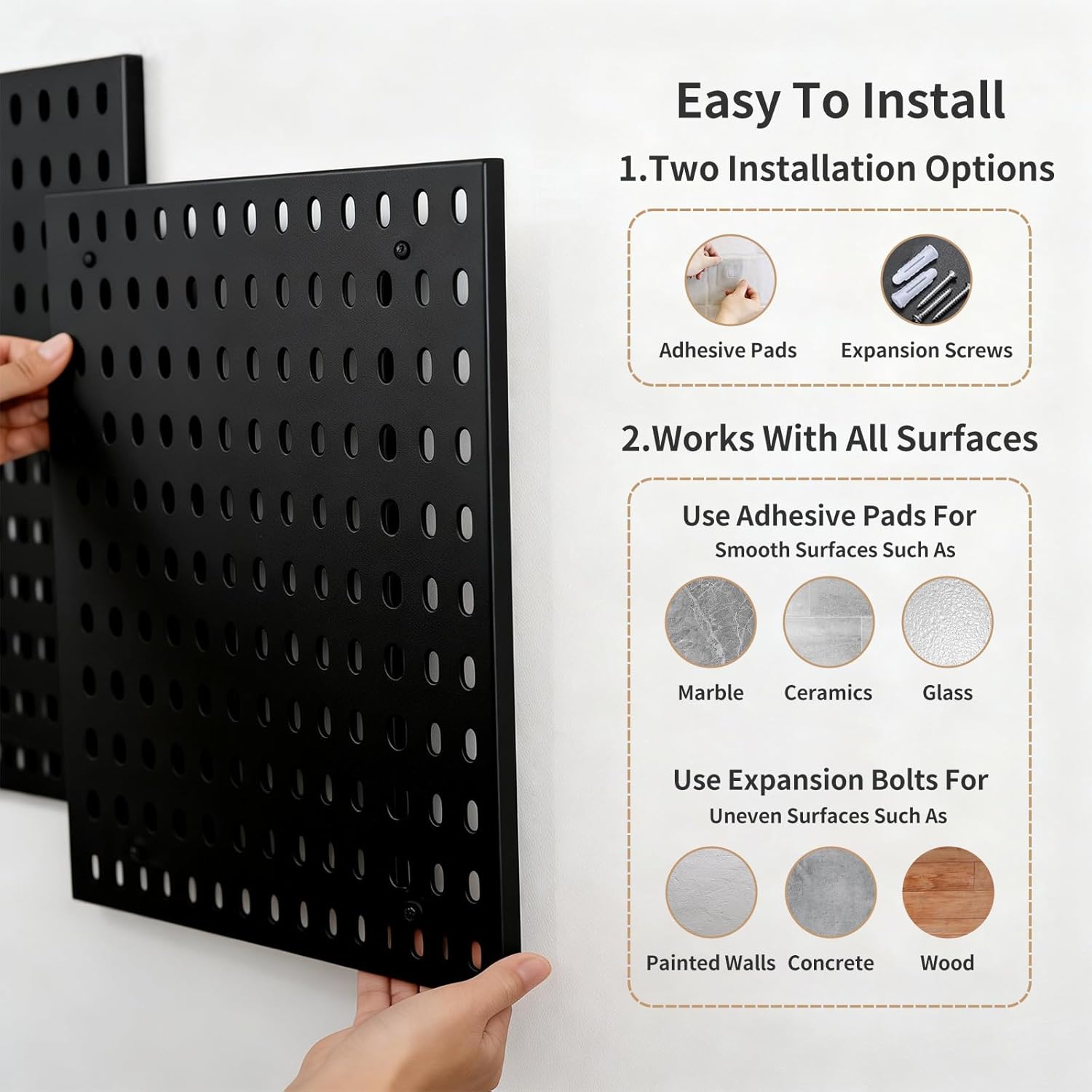 Easy To Install

1.Two Installation Options

Adhesive Pads

Expansion Screws

2.Works With All Surfaces

Use Adhesive Pads For
Smooth Surfaces Such As

Marble

Ceramics

Glass

Use Expansion Bolts For
Uneven Surfaces Such As

Painted Walls

Concrete

Wood