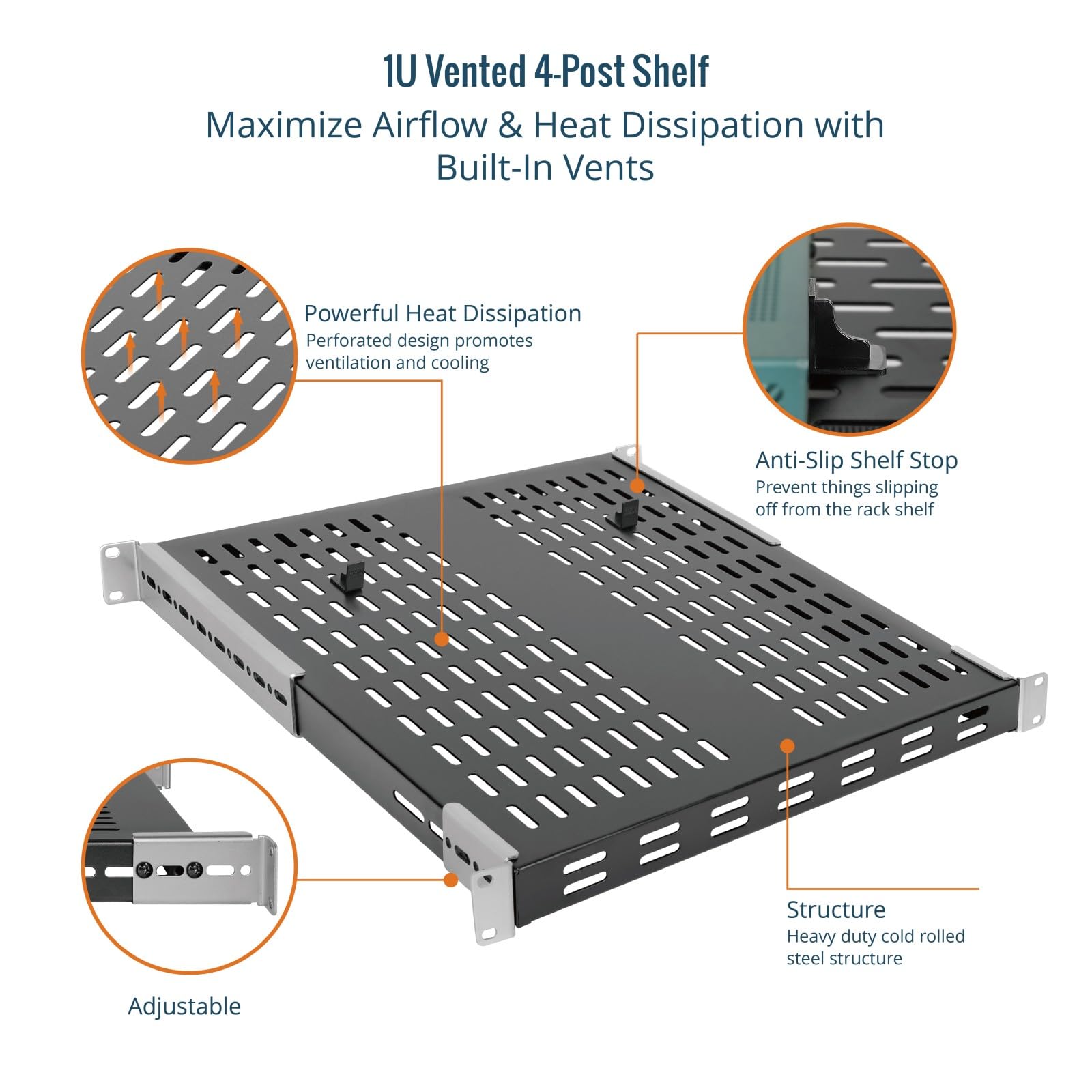 1U Vented 4-Post Shelf

Maximize Airflow & Heat Dissipation with Built-In Vents

Powerful Heat Dissipation

Perforated design promotes ventilation and cooling

Anti-Slip Shelf Stop

Prevent things slipping off from the rack shelf

Structure

Heavy duty cold rolled steel structure

Adjustable