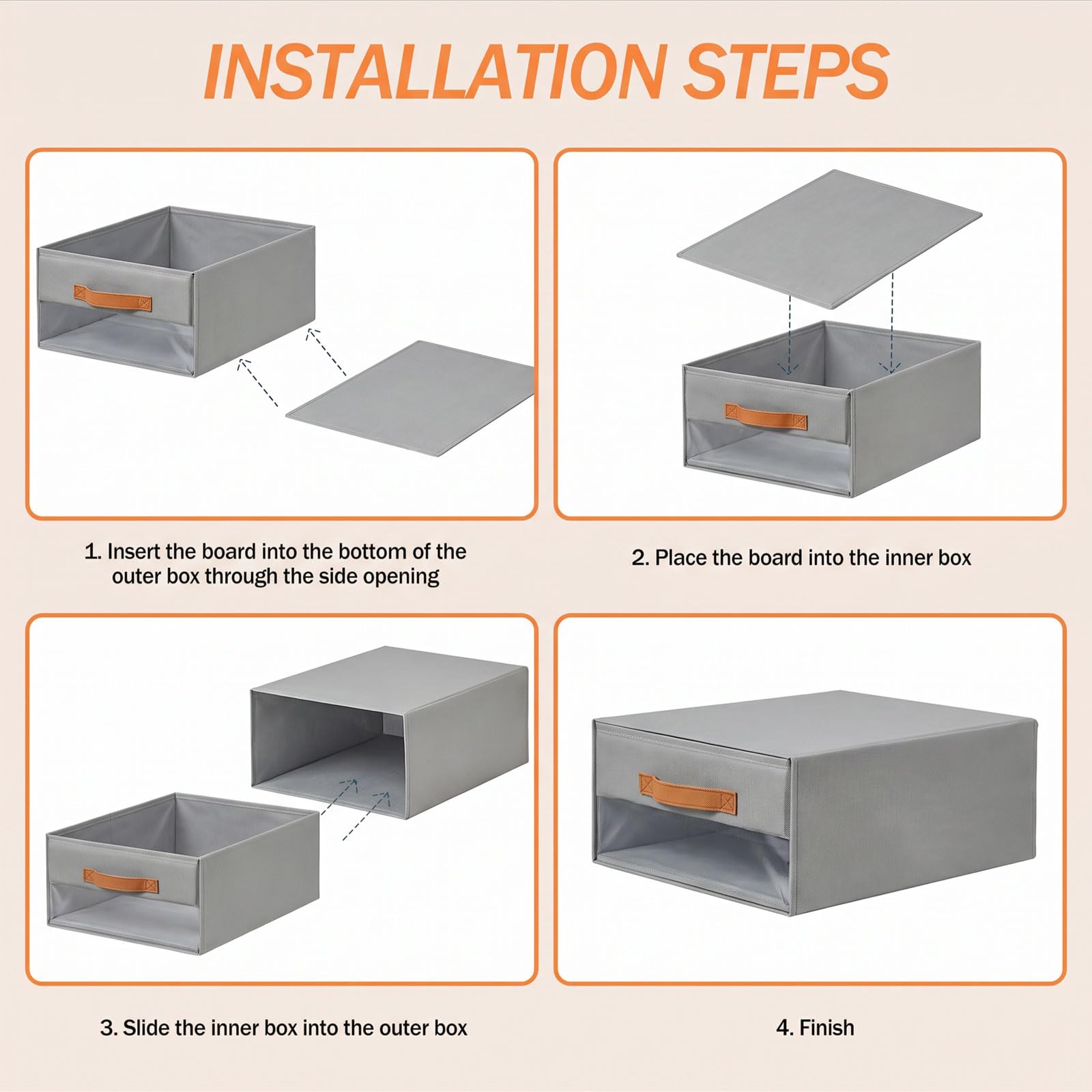 INSTALLATION STEPS

1. Insert the board into the bottom of the outer box through the side opening

2. Place the board into the inner box

3. Slide the inner box into the outer box

4. Finish