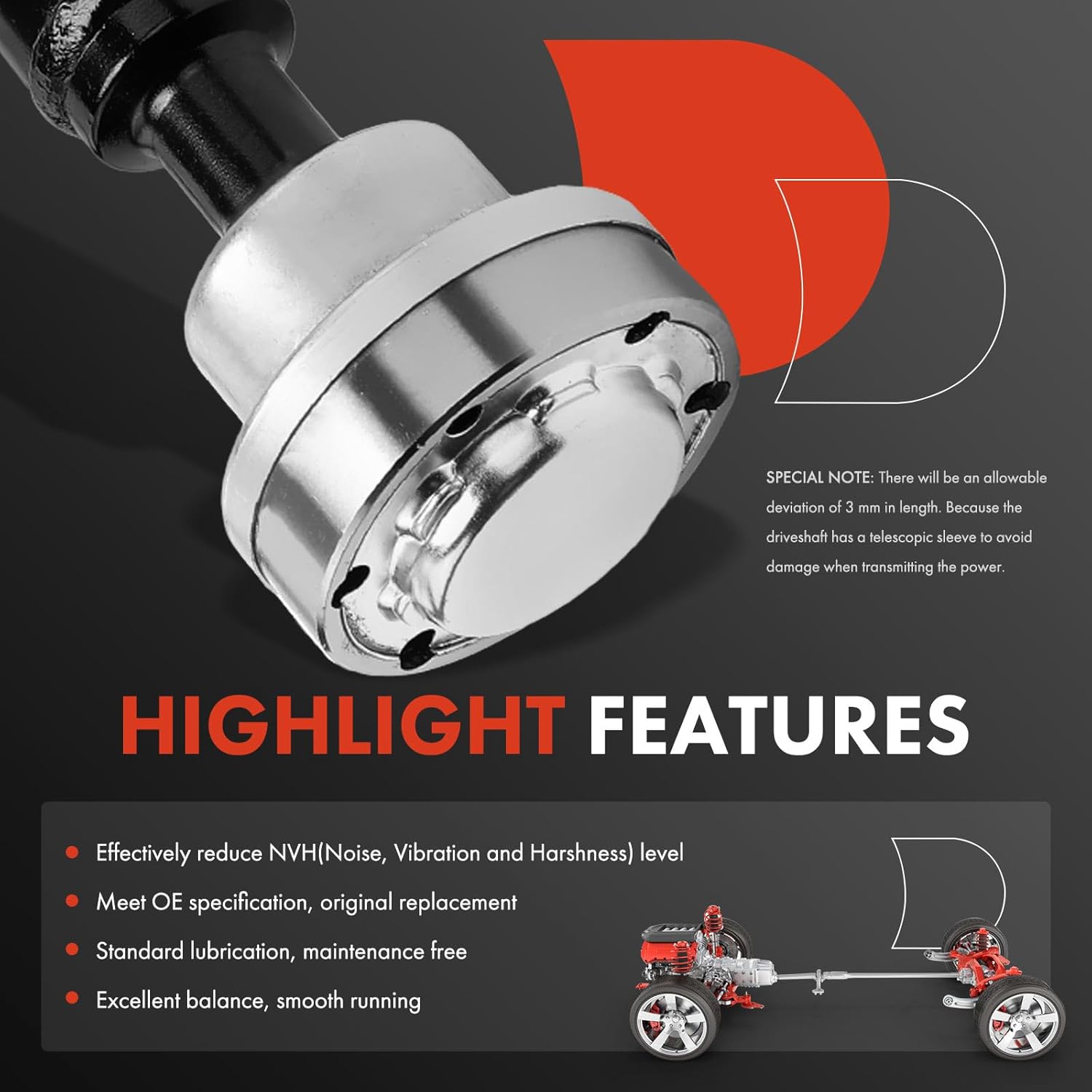 SPECIAL NOTE: There will be an allowable deviation of 3 mm in length. Because the driveshaft has a telescopic sleeve to avoid damage when transmitting the power.

HIGHLIGHT FEATURES

- Effectively reduce NVH(Noise, Vibration and Harshness) level
- Meet OE specification, original replacement
- Standard lubrication, maintenance free
- Excellent balance, smooth running