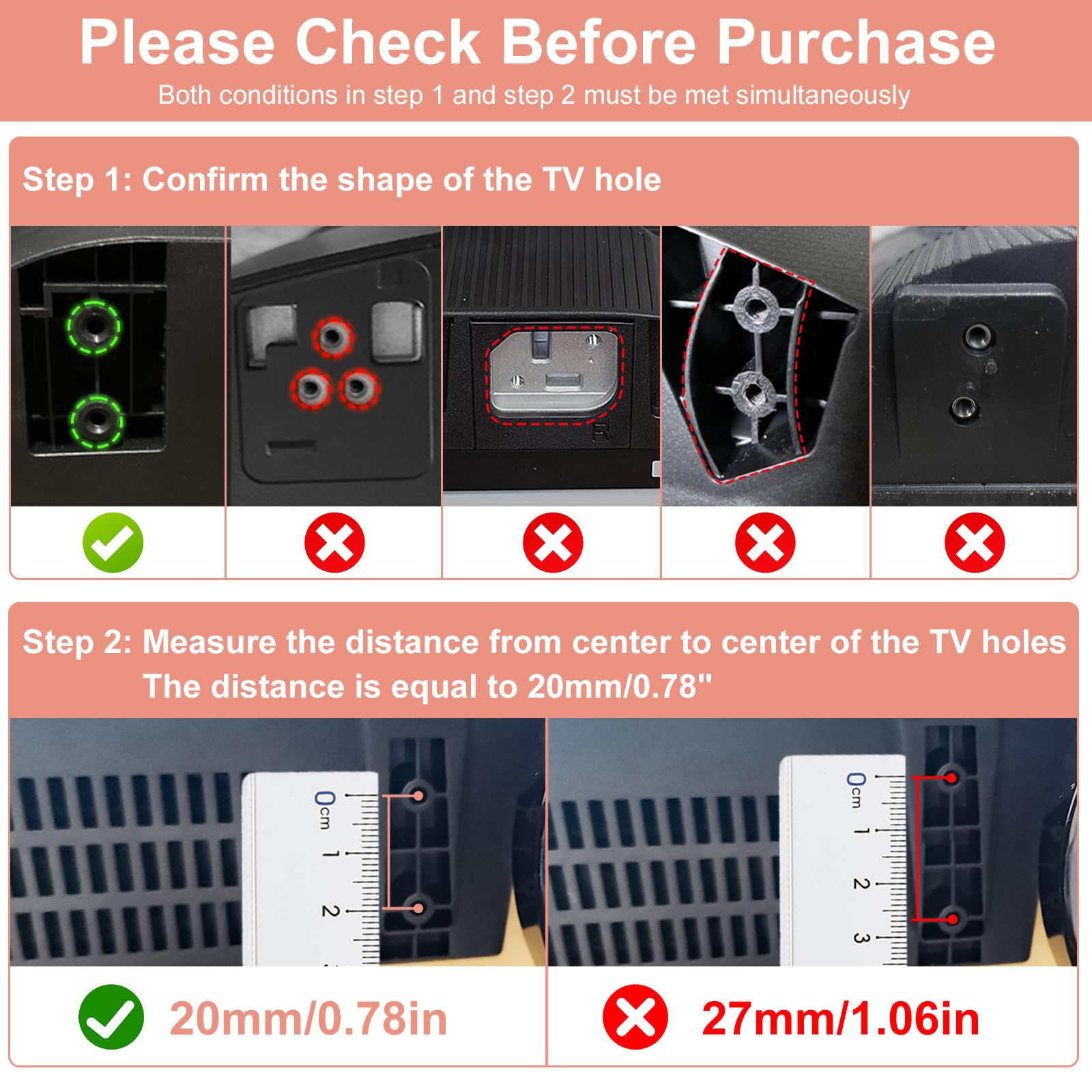 Please Check Before Purchase
Both conditions in step 1 and step 2 must be met simultaneously

Step 1: Confirm the shape of the TV hole

R

Step 2: Measure the distance from center to center of the TV holes
The distance is equal to 20mm/0.78"

0cm 1 2

0cm 1 2 3

20mm/0.78in

27mm/1.06in