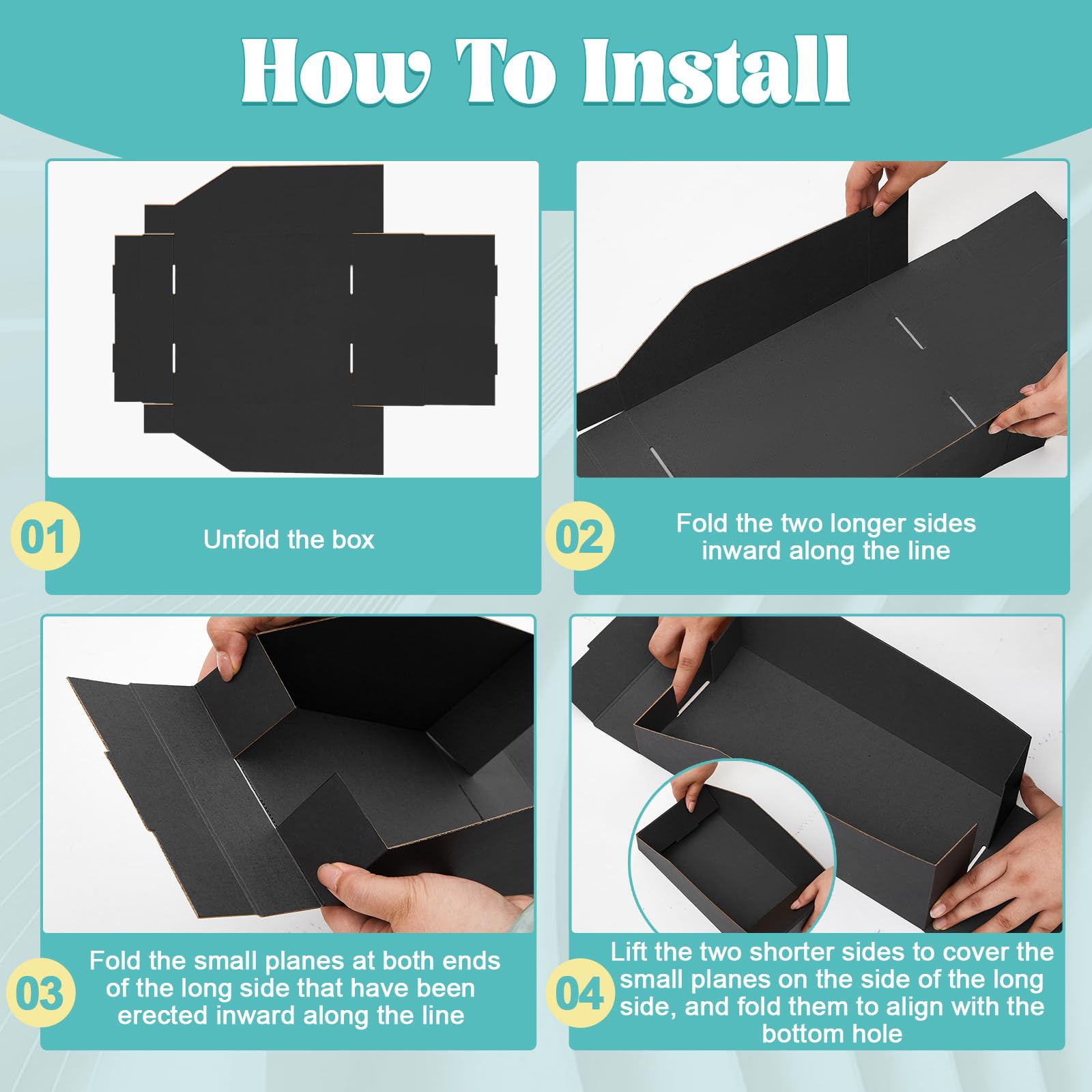 How To Install

01

Unfold the box

02

Fold the two longer sides inward along the line

03

Fold the small planes at both ends of the long side that have been erected inward along the line

04

Lift the two shorter sides to cover the small planes on the side of the long side, and fold them to align with the bottom hole