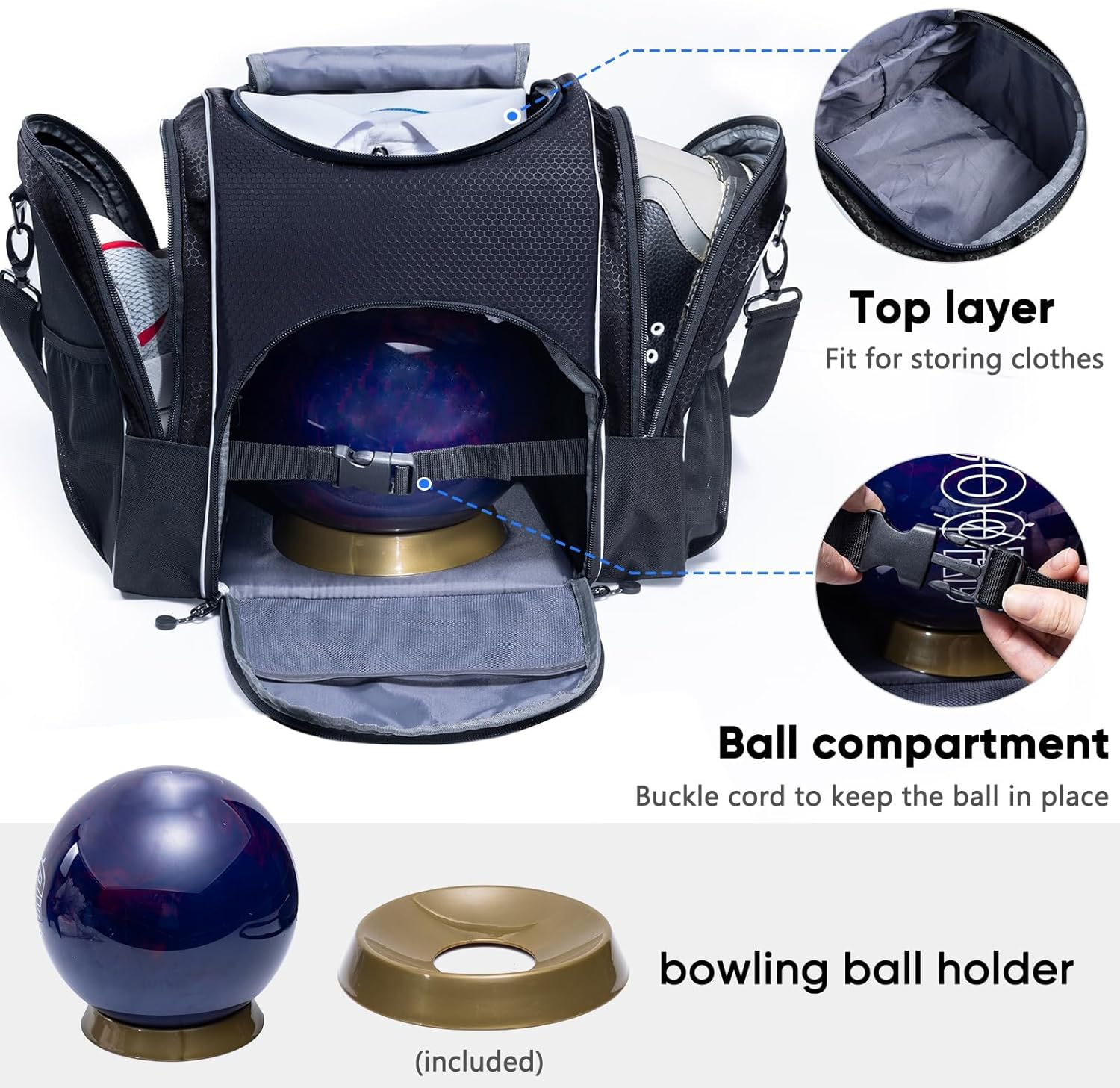 Top layer
Fit for storing clothes

Ball compartment
Buckle cord to keep the ball in place

bowling ball holder

(included)