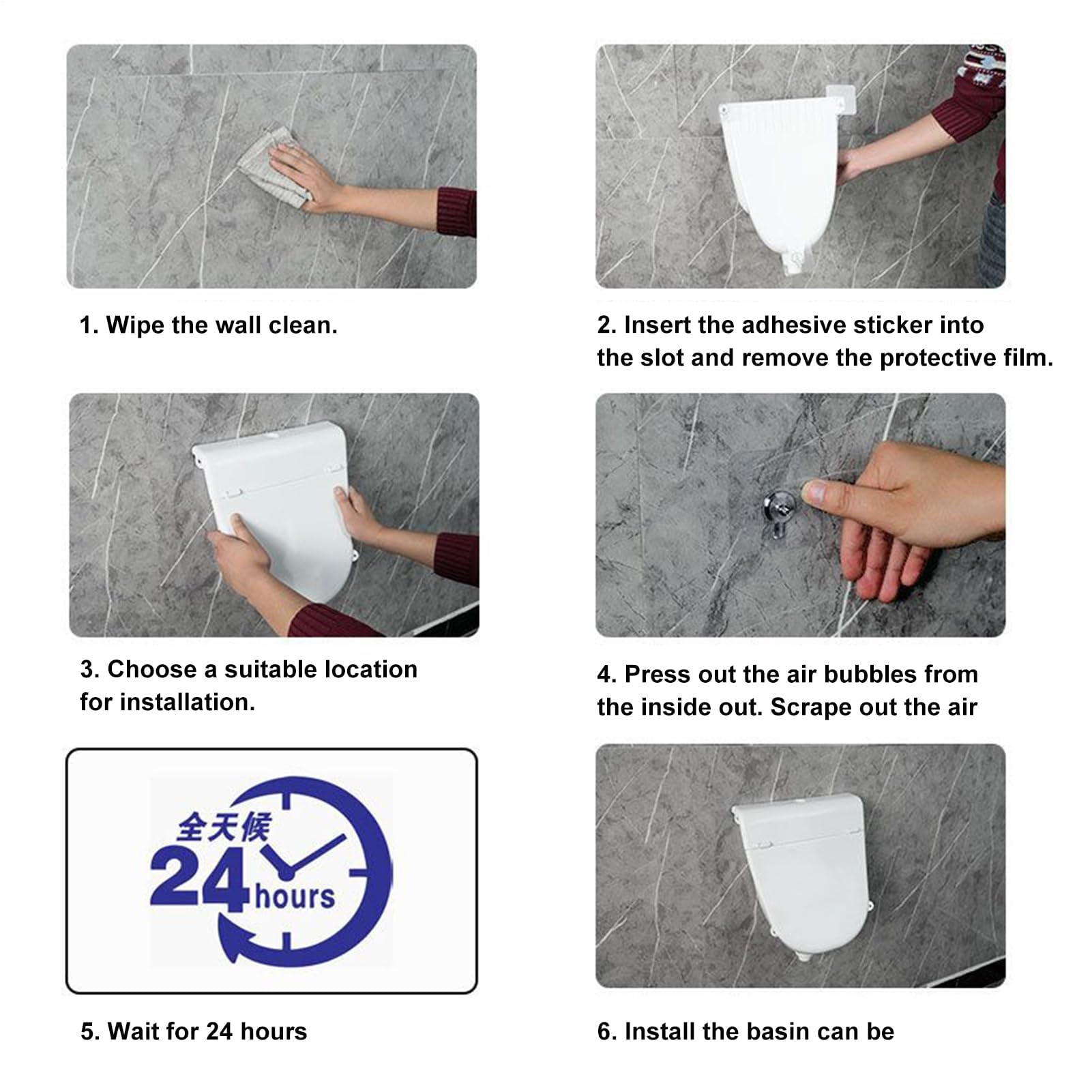 1. Wipe the wall clean.

2. Insert the adhesive sticker into the slot and remove the protective film.

3. Choose a suitable location for installation.

4. Press out the air bubbles from the inside out. Scrape out the air

全天候
24 hours

5. Wait for 24 hours

6. Install the basin can be