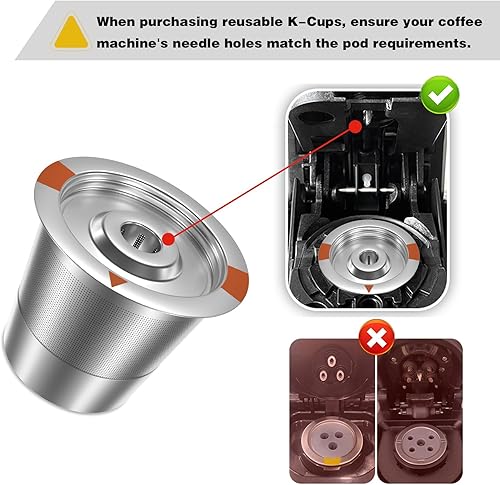 When purchasing reusable K-Cups, ensure your coffee machine's needle holes match the pod requirements.