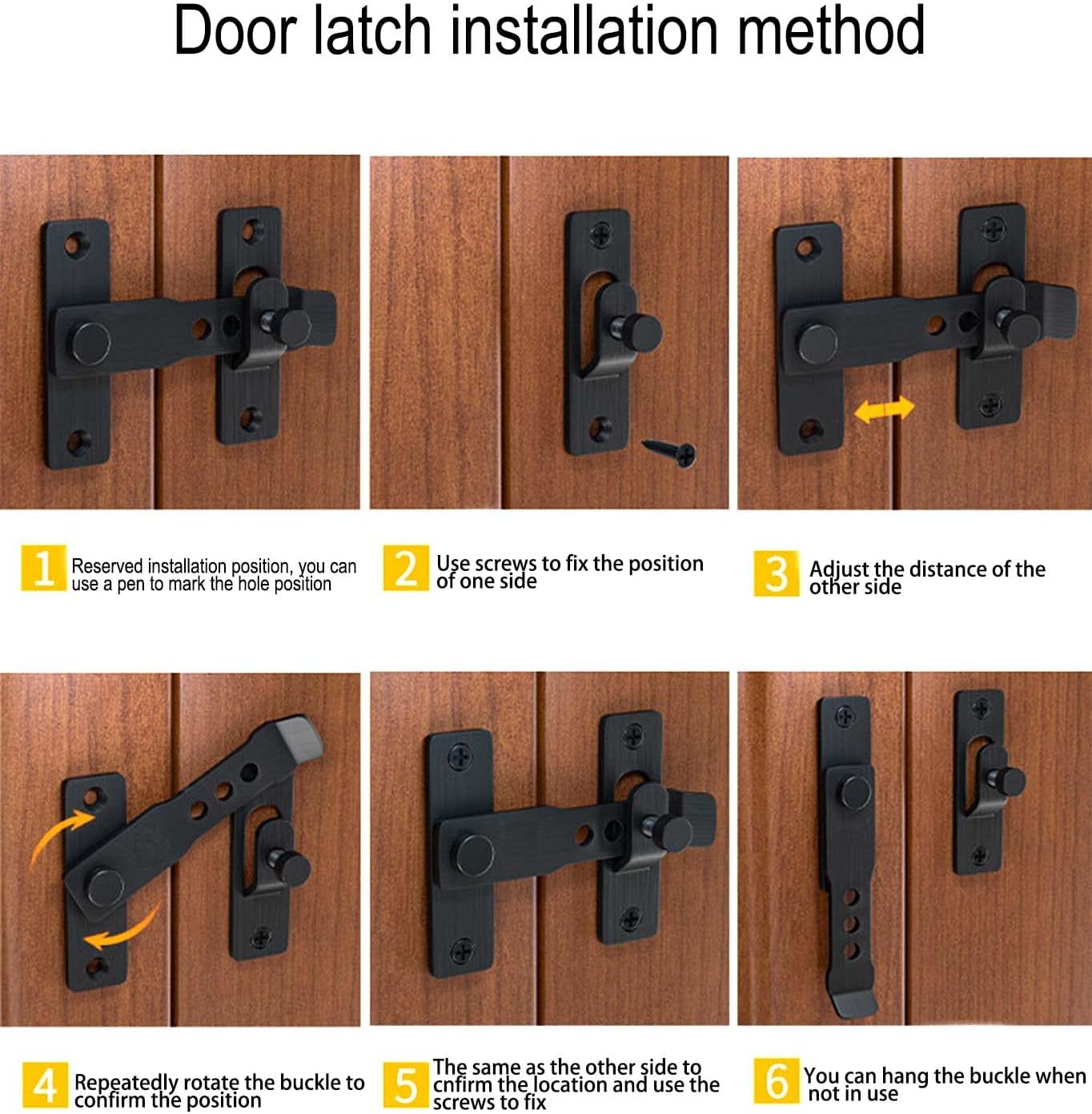 Door latch installation method

1 Reserved installation position, you can use a pen to mark the hole position

2 Use screws to fix the position of one side

3 Adjust the distance of the other side

4 Repeatedly rotate the buckle to confirm the position

5 The same as the other side to cnfirm the location and use the screws to fix

6 You can hang the buckle when not in use