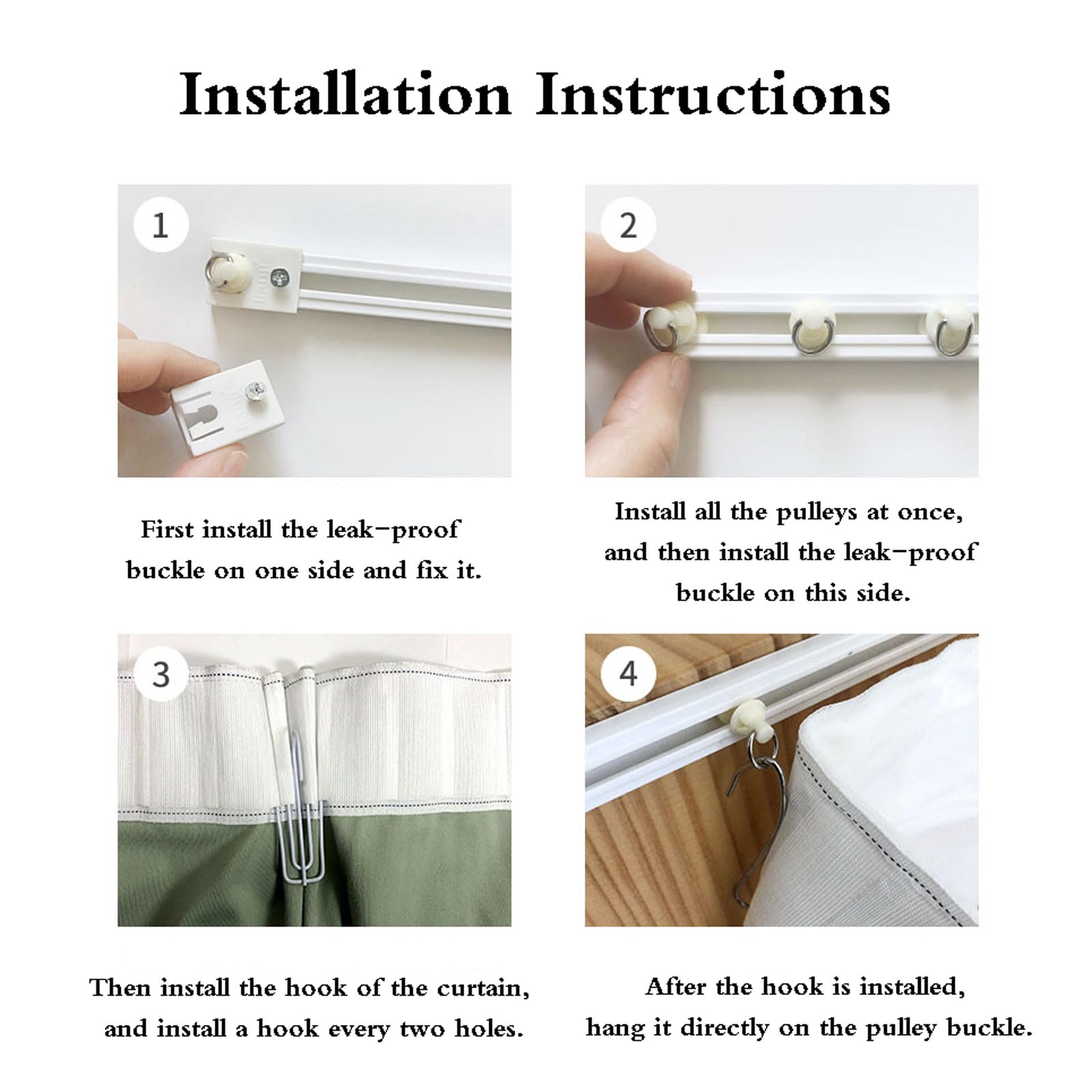 Installation Instructions

1

First install the leak-proof buckle on one side and fix it.

2

Install all the pulleys at once, and then install the leak-proof buckle on this side.

3

Then install the hook of the curtain, and install a hook every two holes.

4

After the hook is installed, hang it directly on the pulley buckle.