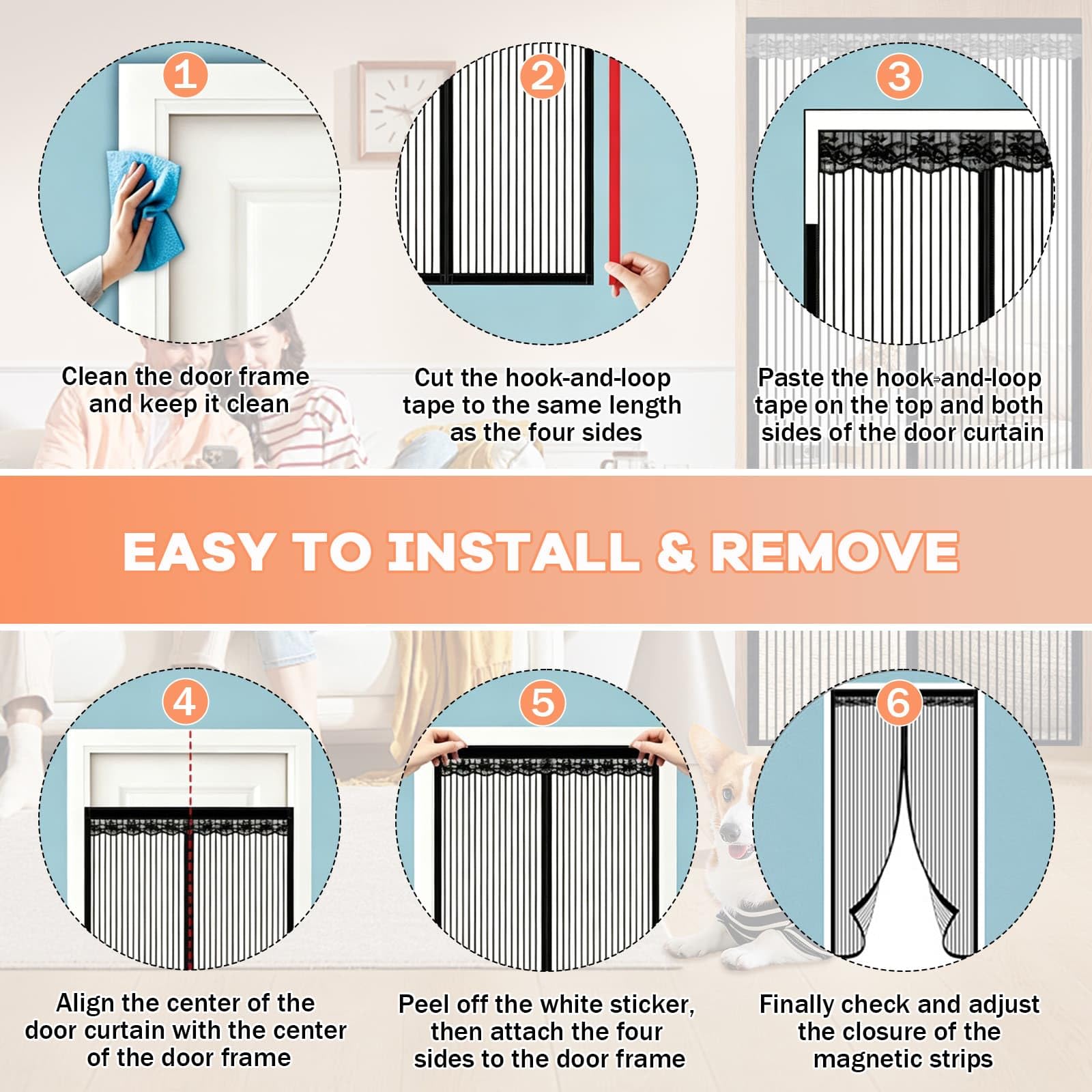 1

Clean the door frame and keep it clean

2

Cut the hook-and-loop tape to the same length as the four sides

3

Paste the hook-and-loop tape on the top and both sides of the door curtain

EASY TO INSTALL & REMOVE

4

Align the center of the door curtain with the center of the door frame

5

Peel off the white sticker, then attach the four sides to the door frame

6

Finally check and adjust the closure of the magnetic strips