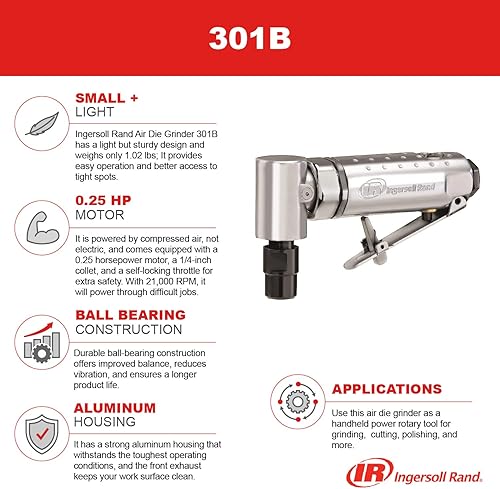 301B

SMALL +
LIGHT

Ingersoll Rand Air Die Grinder 301B has a light but sturdy design and weighs only 1.02 lbs; It provides easy operation and better access to tight spots.

0.25 HP
MOTOR

It is powered by compressed air, not electric, and comes equipped with a 0.25 horsepower motor, a 1/4-inch collet, and a self-locking throttle for extra safety. With 21,000 RPM, it will power through difficult jobs.

BALL BEARING
CONSTRUCTION

Durable ball-bearing construction offers improved balance, reduces vibration, and ensures a longer product life.

ALUMINUM
HOUSING

It has a strong aluminum housing that withstands the toughest operating conditions, and the front exhaust keeps your work surface clean.

IR Ingersoll Rand

APPLICATIONS

Use this air die grinder as a handheld power rotary tool for grinding, cutting, polishing, and more.

IR Ingersoll Rand.