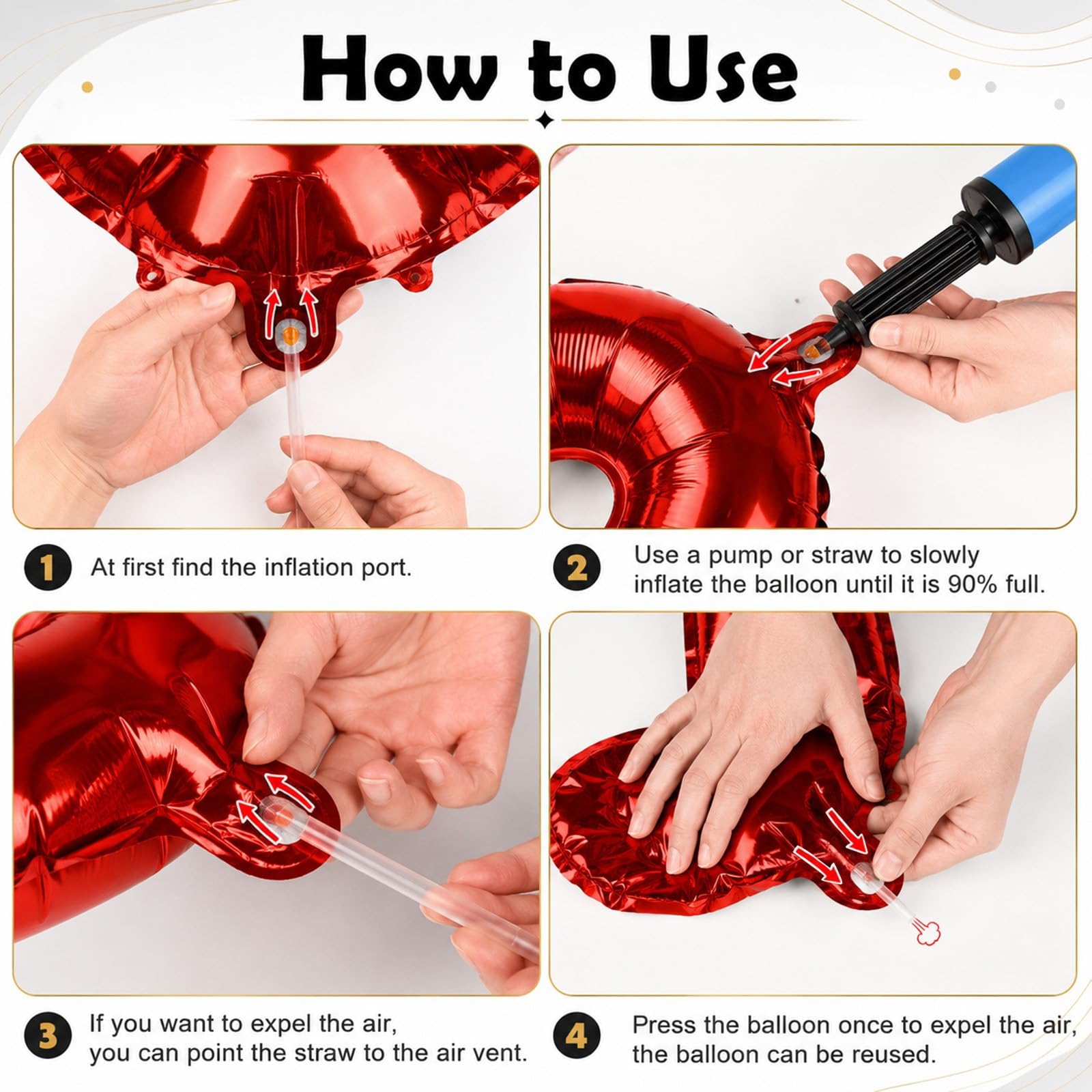 How to Use

1 At first find the inflation port.

2 Use a pump or straw to slowly inflate the balloon until it is 90% full.

3 If you want to expel the air, you can point the straw to the air vent.

4 Press the balloon once to expel the air, the balloon can be reused.