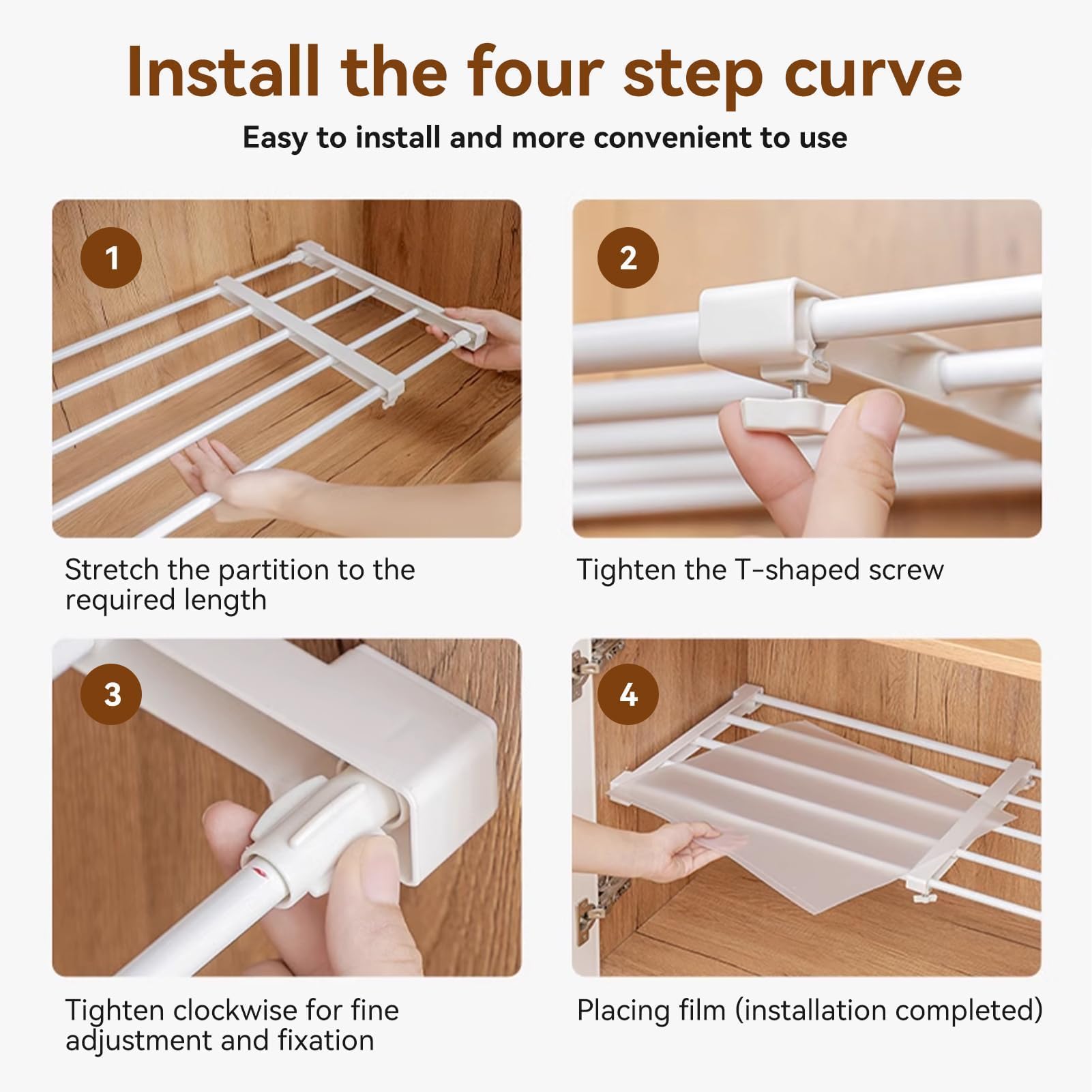 Install the four step curve

Easy to install and more convenient to use

1

Stretch the partition to the required length

2

Tighten the T-shaped screw

3

Tighten clockwise for fine adjustment and fixation

4

Placing film (installation completed)