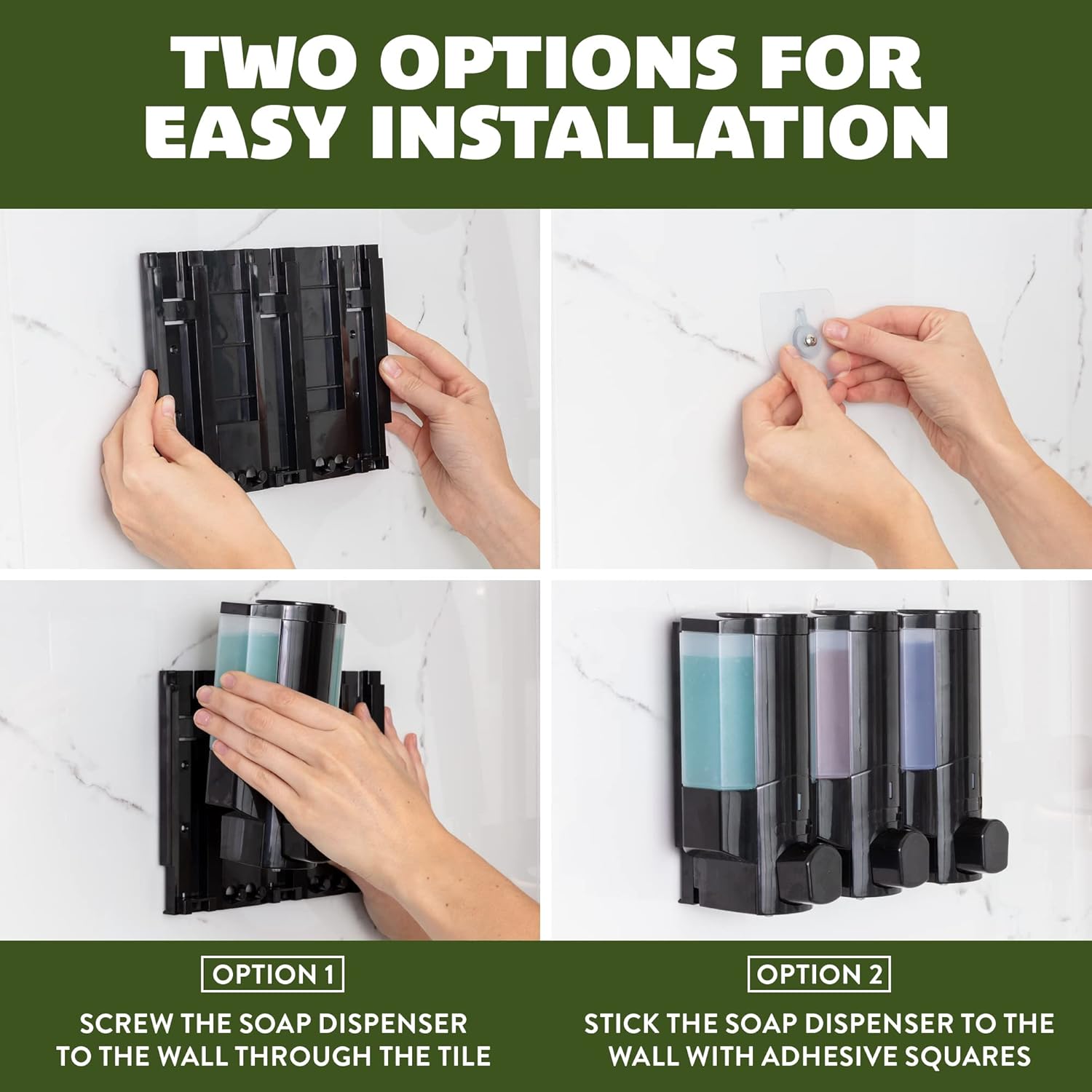 TWO OPTIONS FOR EASY INSTALLATION

OPTION 1

SCREW THE SOAP DISPENSER TO THE WALL THROUGH THE TILE

OPTION 2

STICK THE SOAP DISPENSER TO THE WALL WITH ADHESIVE SQUARES