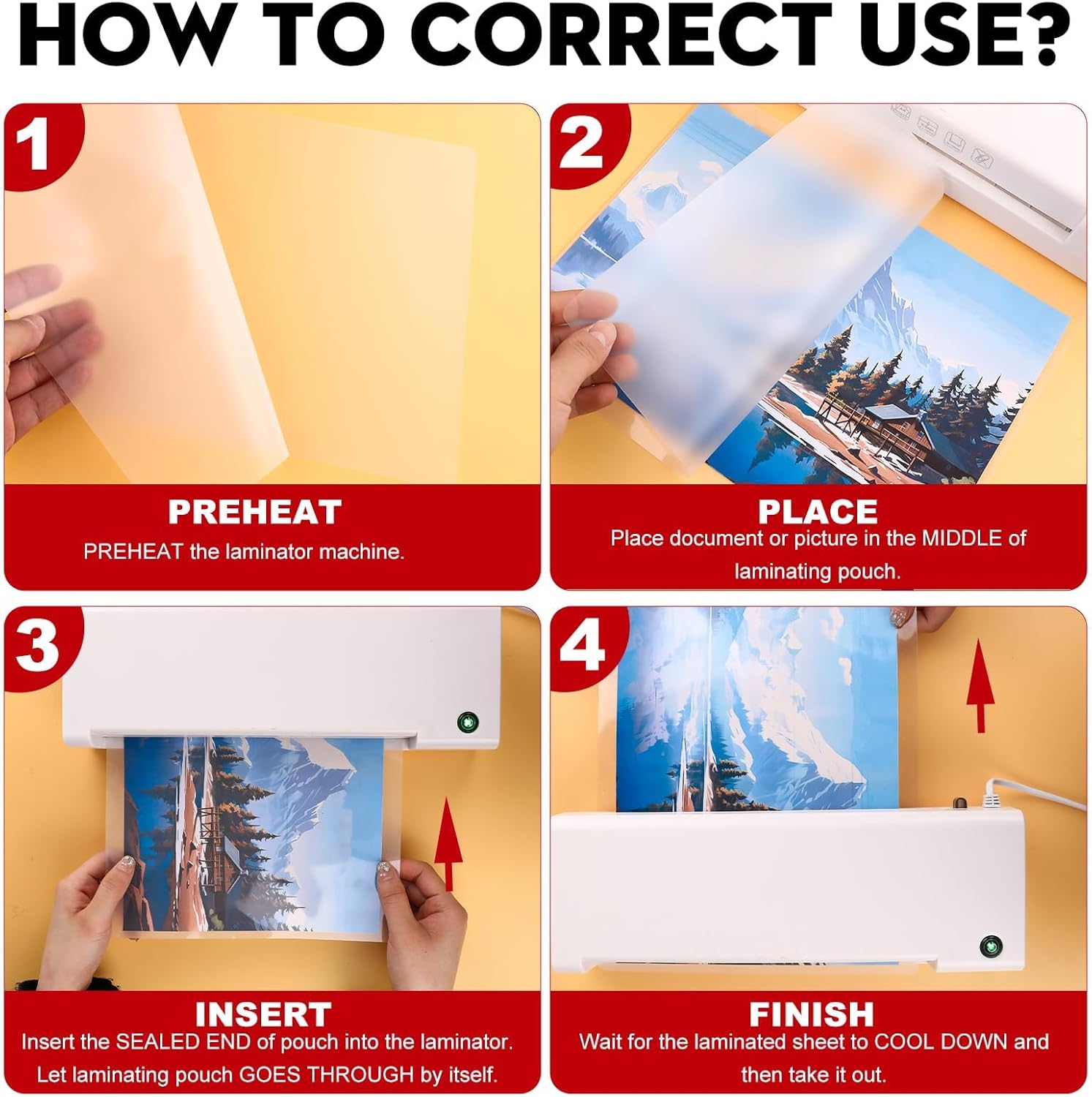 HOW TO CORRECT USE?

1

PREHEAT

PREHEAT the laminator machine.

2

PLACE

Place document or picture in the MIDDLE of laminating pouch.

3

INSERT

Insert the SEALED END of pouch into the laminator. Let laminating pouch GOES THROUGH by itself.

4

FINISH

Wait for the laminated sheet to COOL DOWN and then take it out.