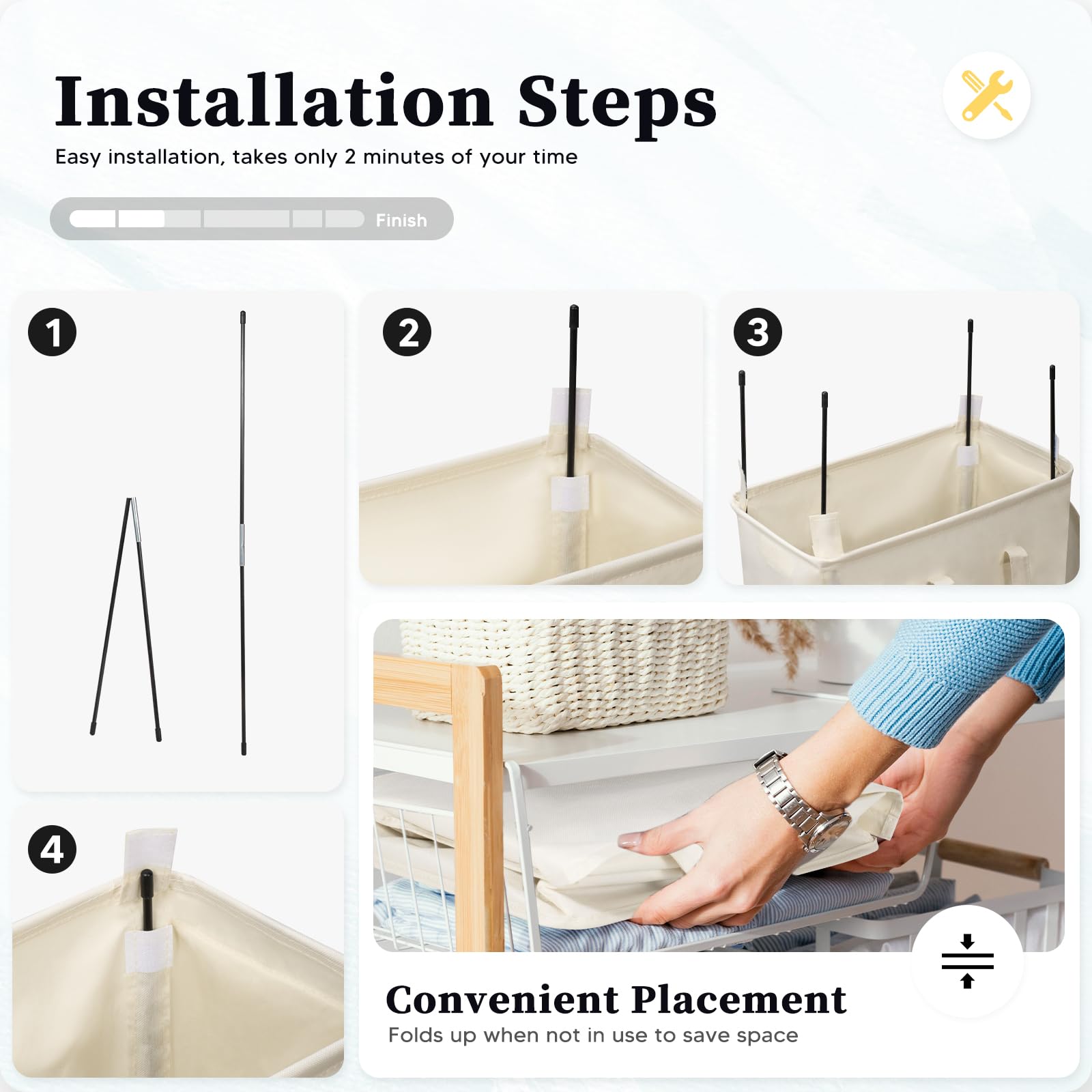 Installation Steps

Easy installation, takes only 2 minutes of your time

Finish

1

2

3

4

Convenient Placement

Folds up when not in use to save space