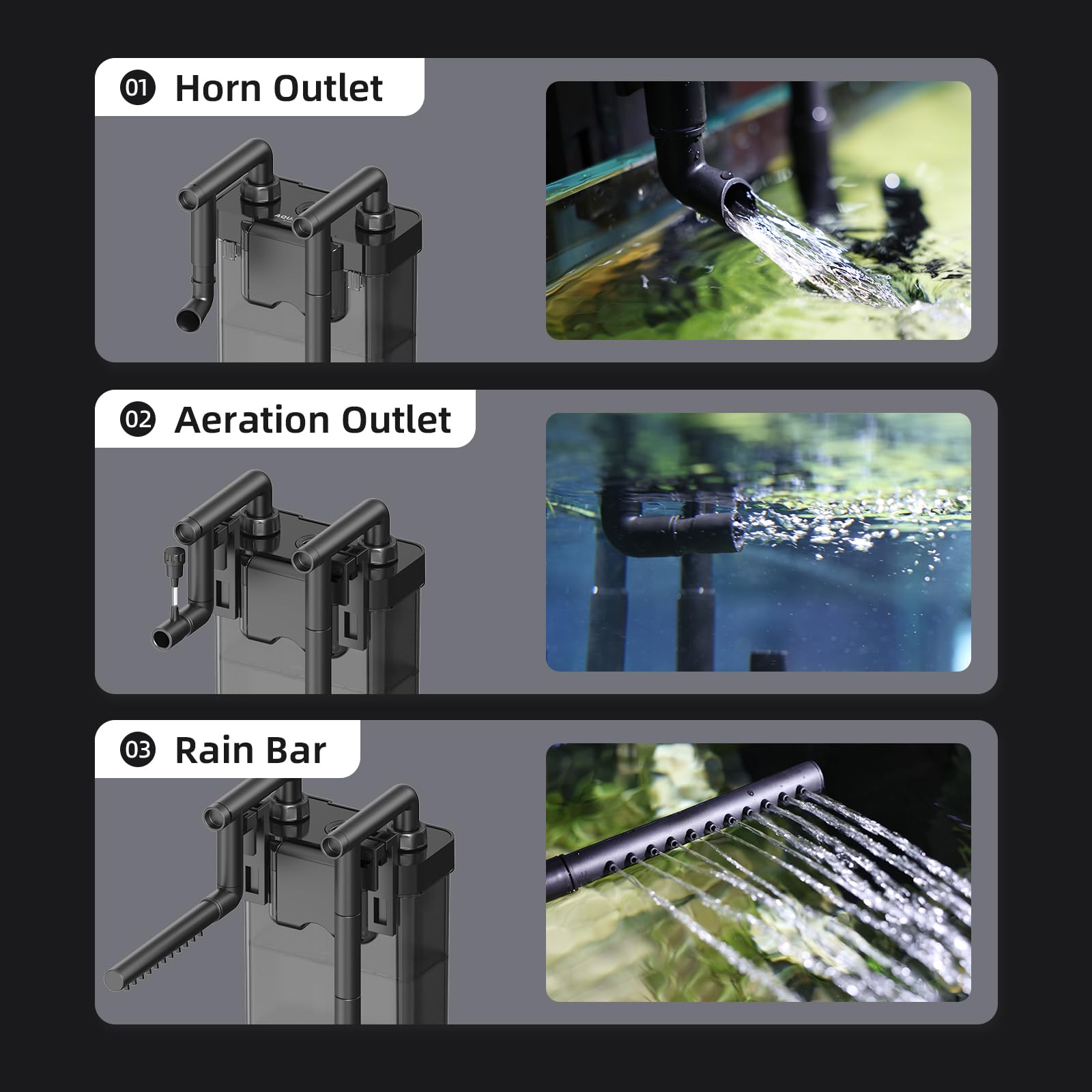 01 Horn Outlet

AQU

02 Aeration Outlet

03 Rain Bar