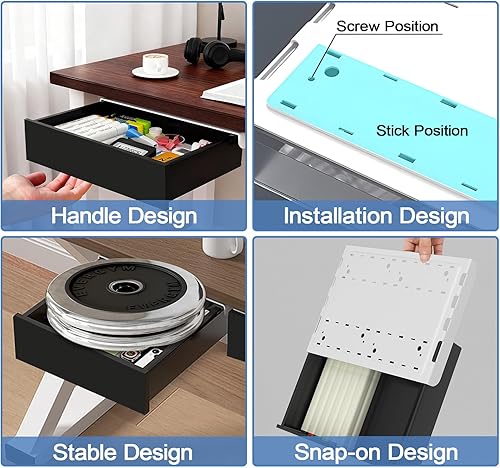 Handle Design

Screw Position

Stick Position

Installation Design

EVERGYM

EVERGYM

Stable Design

Snap-on Design