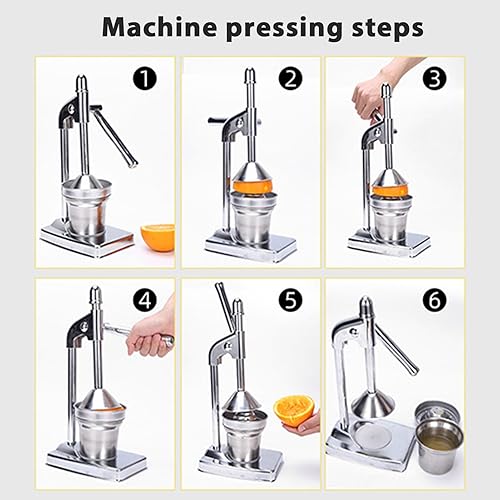 Machine pressing steps

1

2

3

4

5

6