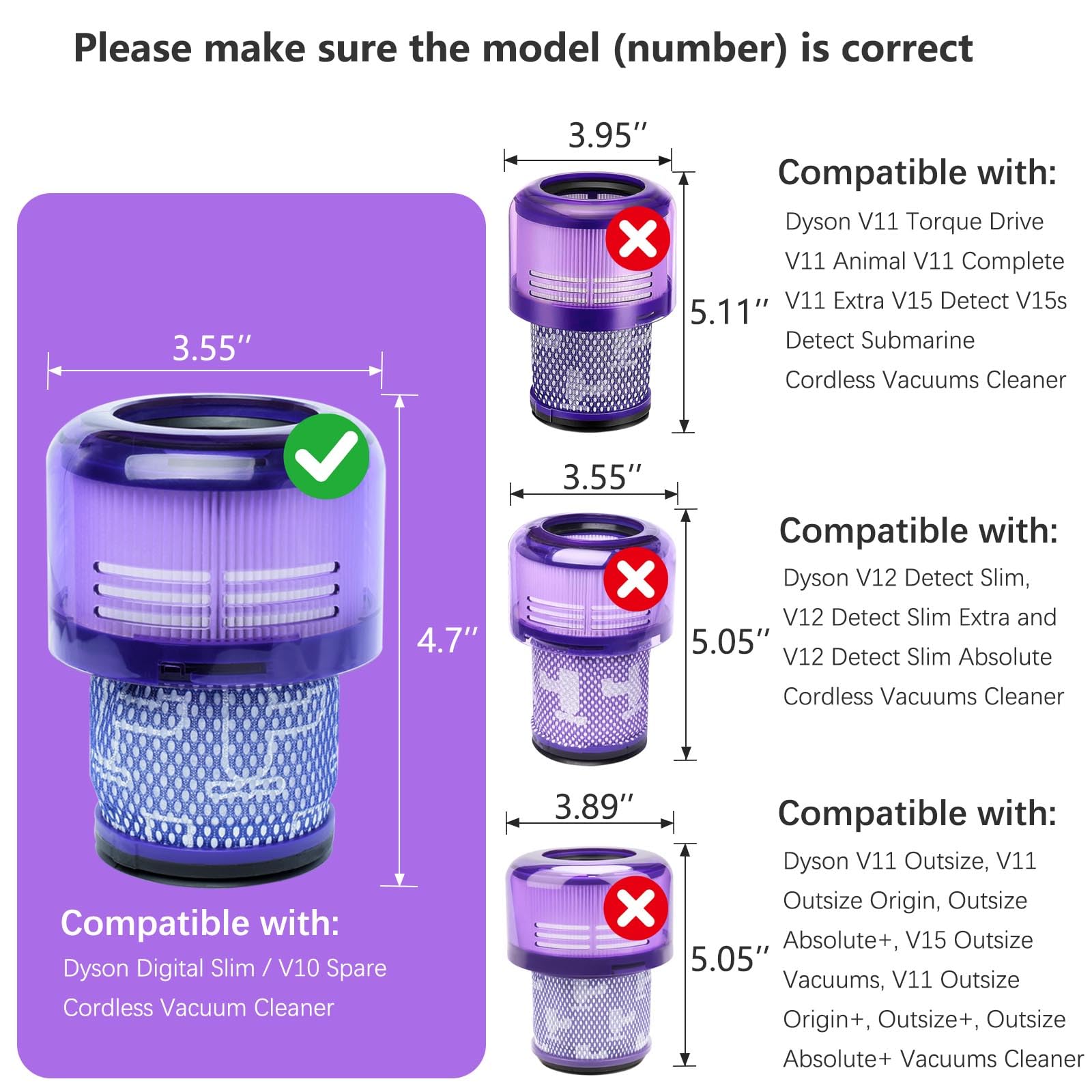 Please make sure the model (number) is correct

3.55″

4.7″

Compatible with:
Dyson Digital Slim / V10 Spare Cordless Vacuum Cleaner

3.95″

5.11″

Compatible with:
Dyson V11 Torque Drive V11 Animal V11 Complete V11 Extra V15 Detect V15s Detect Submarine Cordless Vacuums Cleaner

3.55″

5.05″

Compatible with:
Dyson V12 Detect Slim, V12 Detect Slim Extra and V12 Detect Slim Absolute Cordless Vacuums Cleaner

3.89″

5.05″

Compatible with:
Dyson V11 Outsize, V11 Outsize Origin, Outsize Absolute+, V15 Outsize Vacuums, V11 Outsize Origin+, Outsize+, Outsize Absolute+ Vacuums Cleaner