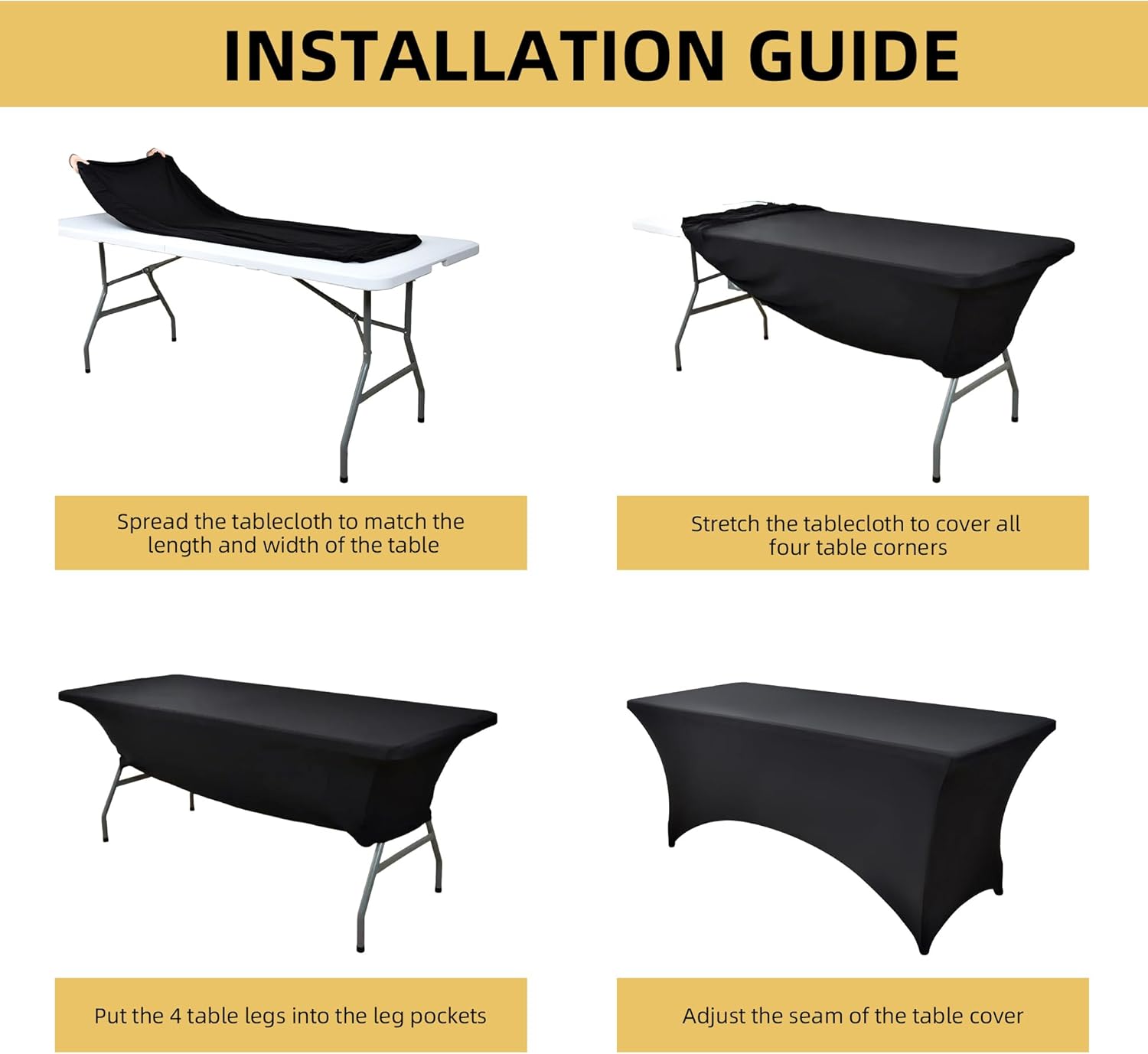 INSTALLATION GUIDE

Spread the tablecloth to match the length and width of the table

Stretch the tablecloth to cover all four table corners

Put the 4 table legs into the leg pockets

Adjust the seam of the table cover