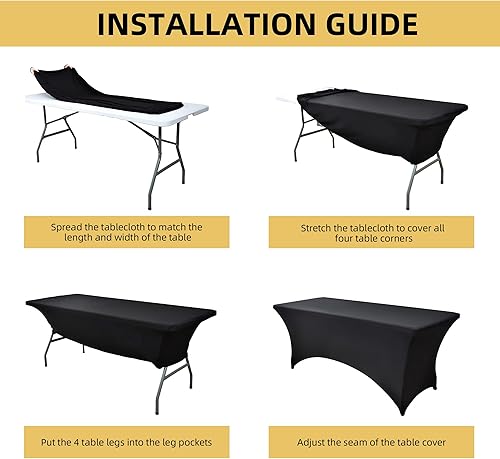 INSTALLATION GUIDE

Spread the tablecloth to match the length and width of the table

Stretch the tablecloth to cover all four table corners

Put the 4 table legs into the leg pockets

Adjust the seam of the table cover