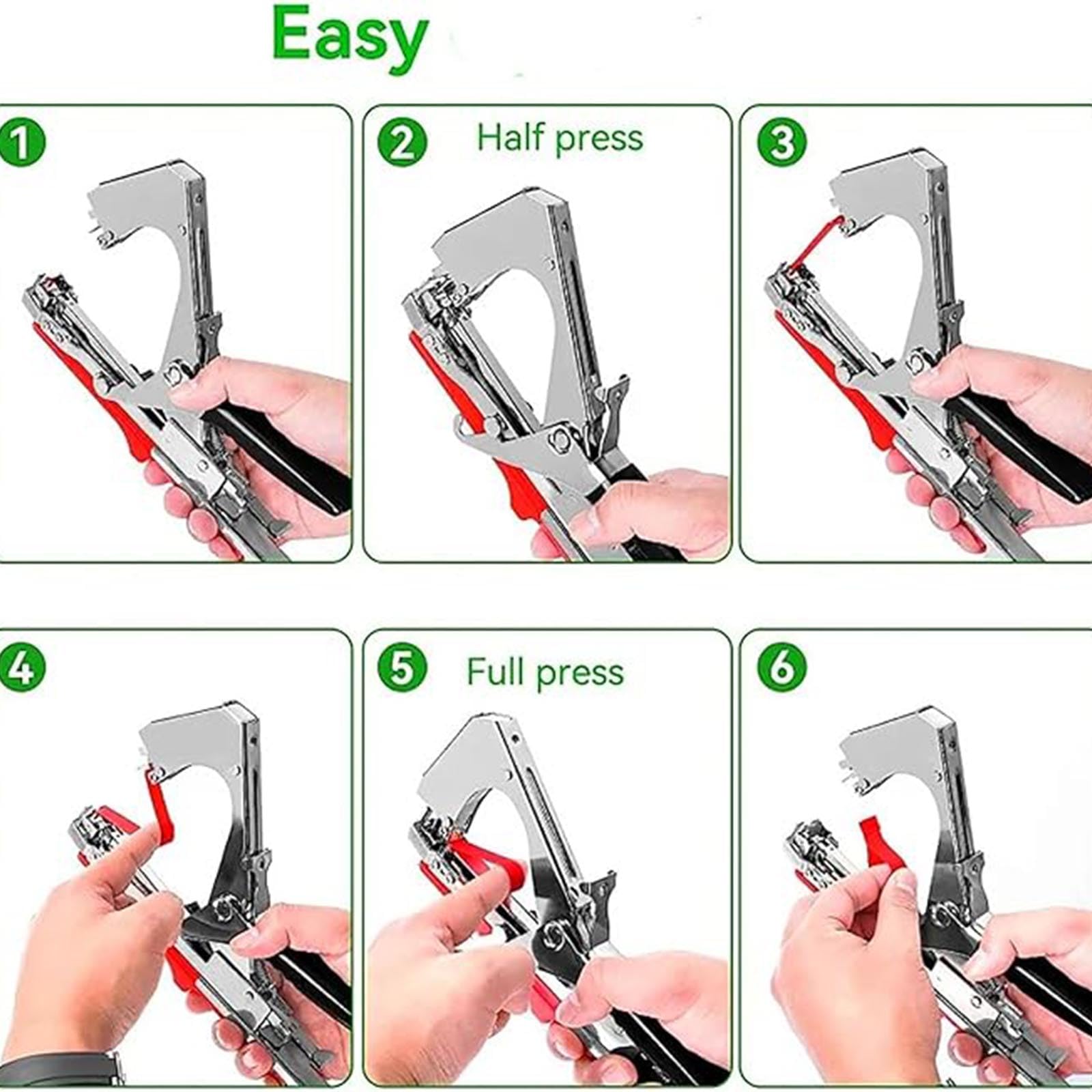 Easy

1

2 Half press

3

4

5 Full press

6