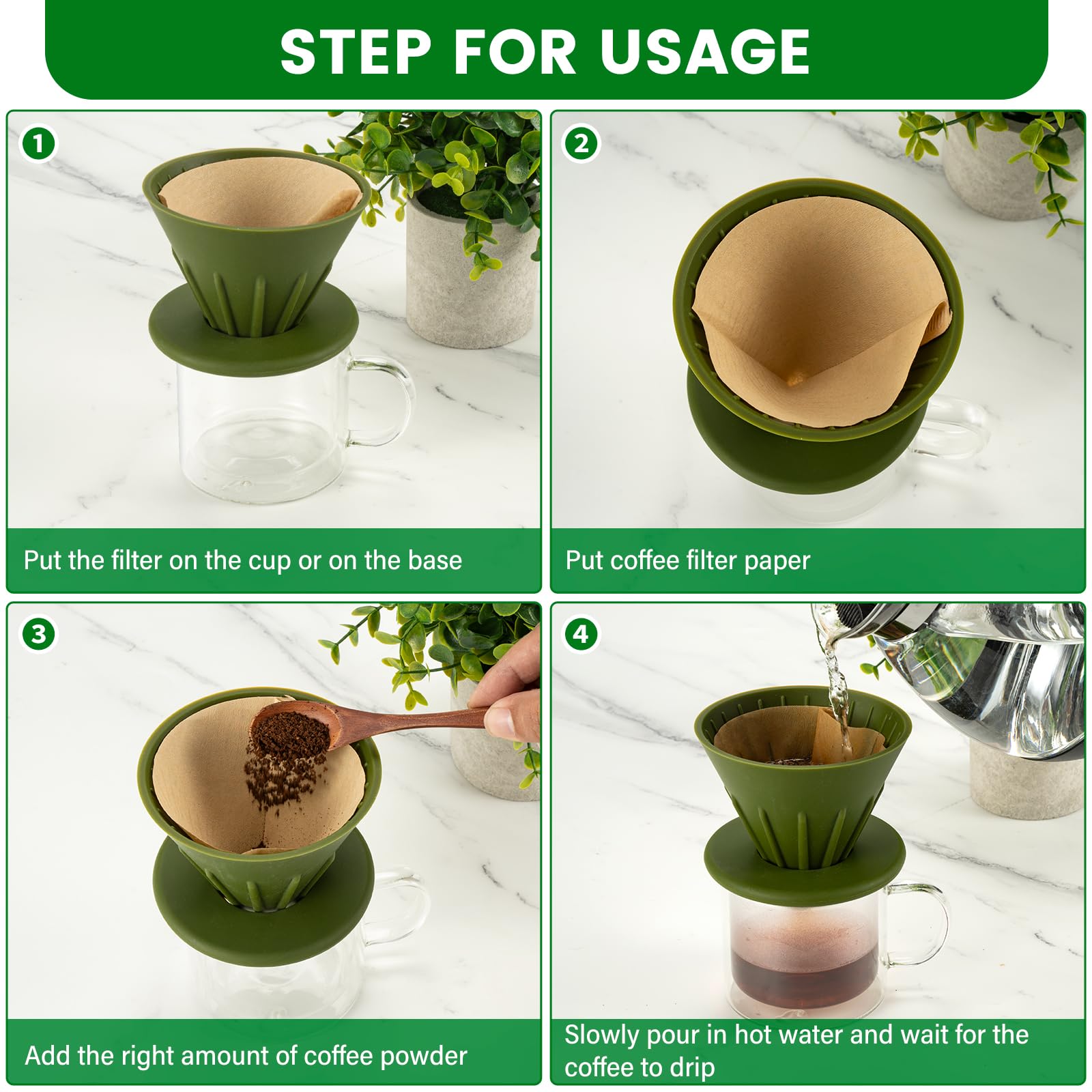 STEP FOR USAGE

1

Put the filter on the cup or on the base

2

Put coffee filter paper

3

Add the right amount of coffee powder

4

Slowly pour in hot water and wait for the coffee to drip