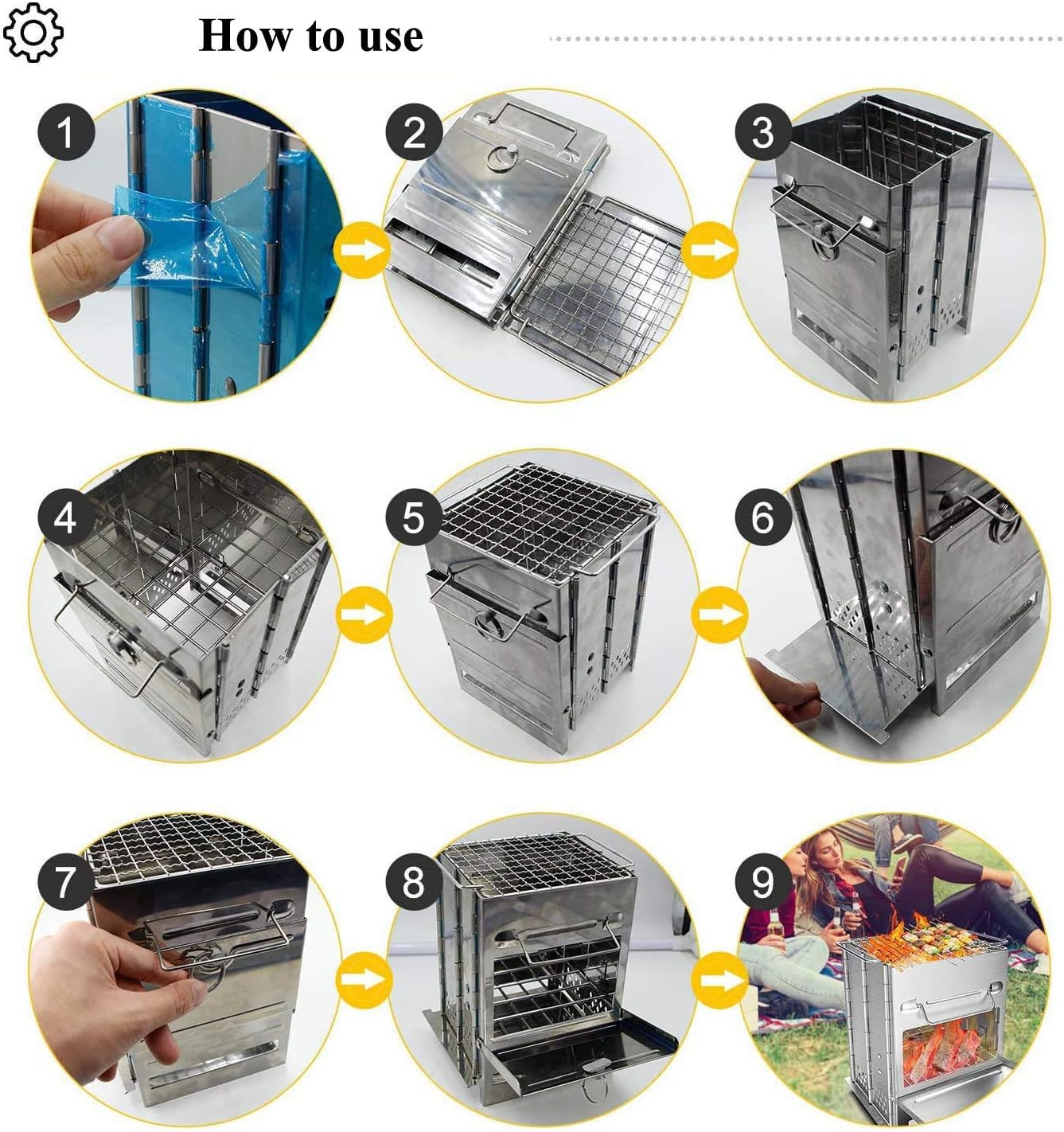 How to use

1

2

3

4

5

6

7

8

9