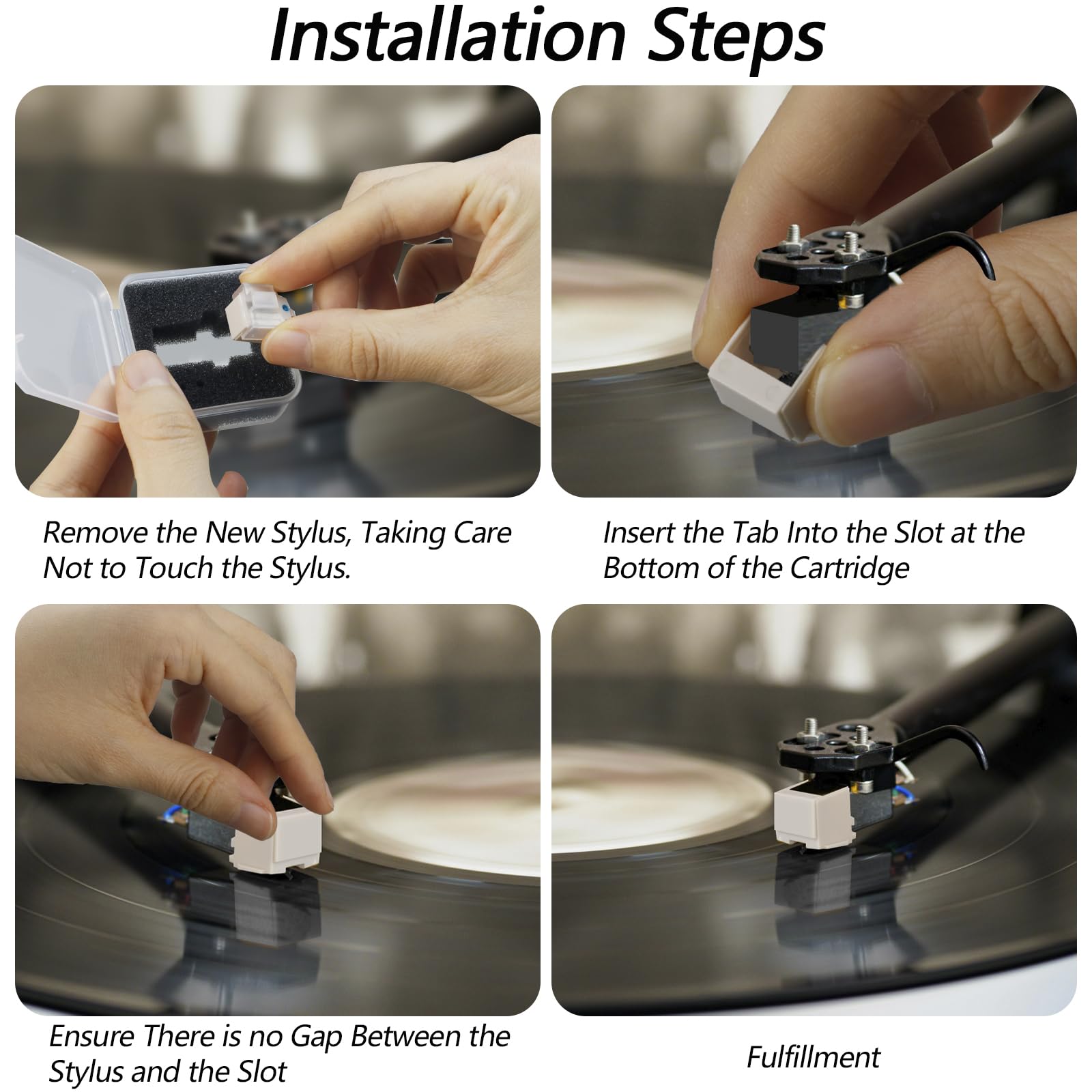 Installation Steps

Remove the New Stylus, Taking Care Not to Touch the Stylus.

Insert the Tab Into the Slot at the Bottom of the Cartridge

Ensure There is no Gap Between the Stylus and the Slot

Fulfillment