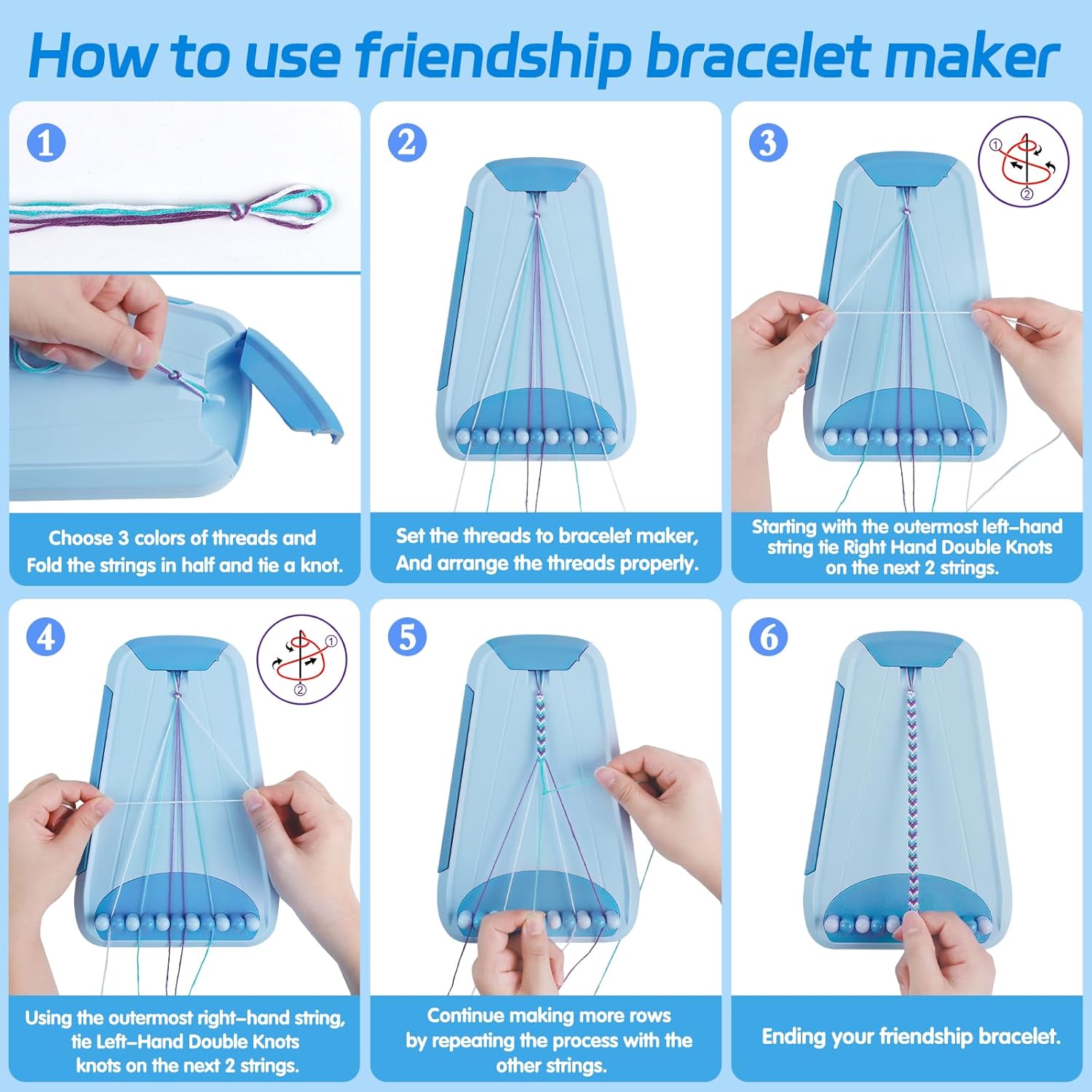 How to use friendship bracelet maker

1

Choose 3 colors of threads and Fold the strings in half and tie a knot.

2

Set the threads to bracelet maker, And arrange the threads properly.

3

① ②

Starting with the outermost left-hand string tie Right Hand Double Knots on the next 2 strings.

4

① ②

Using the outermost right-hand string, tie Left-Hand Double Knots knots on the next 2 strings.

5

Continue making more rows by repeating the process with the other strings.

6

Ending your friendship bracelet.