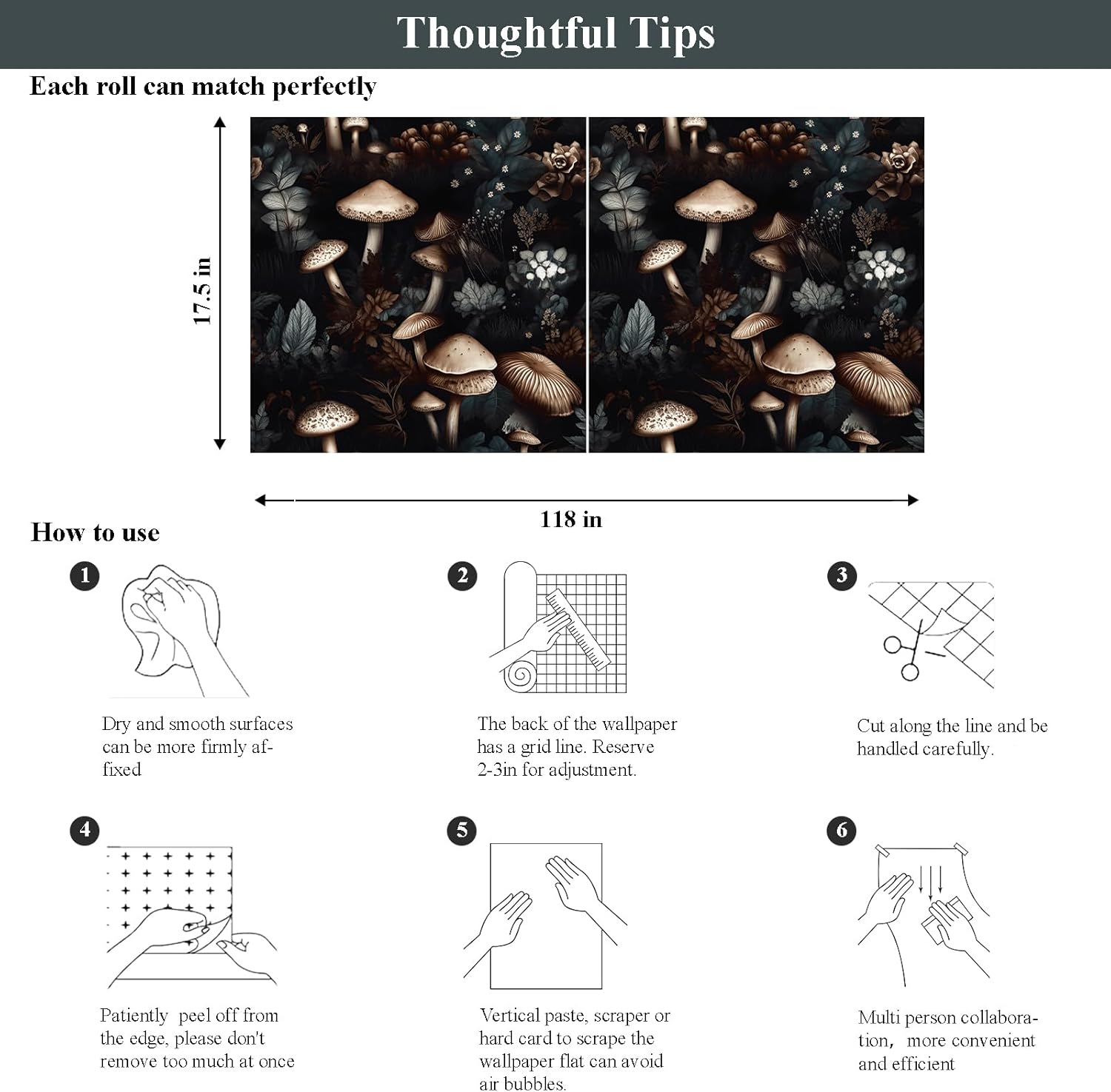 Thoughtful Tips

Each roll can match perfectly

17.5 in

118 in

How to use

1

Dry and smooth surfaces can be more firmly affixed

2

The back of the wallpaper has a grid line. Reserve 2-3in for adjustment.

3

Cut along the line and be handled carefully.

4

Patiently peel off from the edge, please don't remove too much at once

5

Vertical paste, scraper or hard card to scrape the wallpaper flat can avoid air bubbles.

6

Multi person collaboration, more convenient and efficient