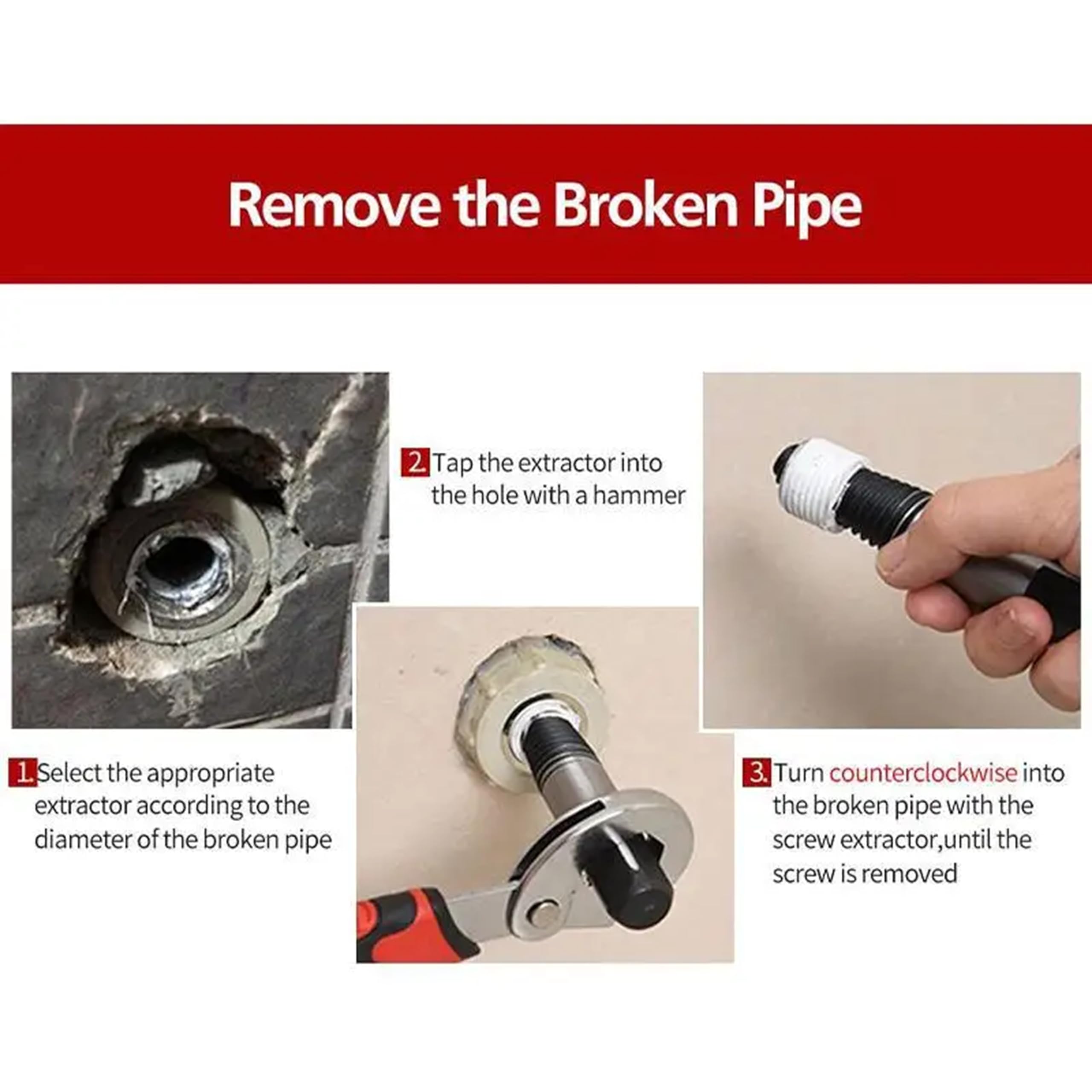 Remove the Broken Pipe

2. Tap the extractor into the hole with a hammer

1. Select the appropriate extractor according to the diameter of the broken pipe

3. Turn counterclockwise into the broken pipe with the screw extractor,until the screw is removed