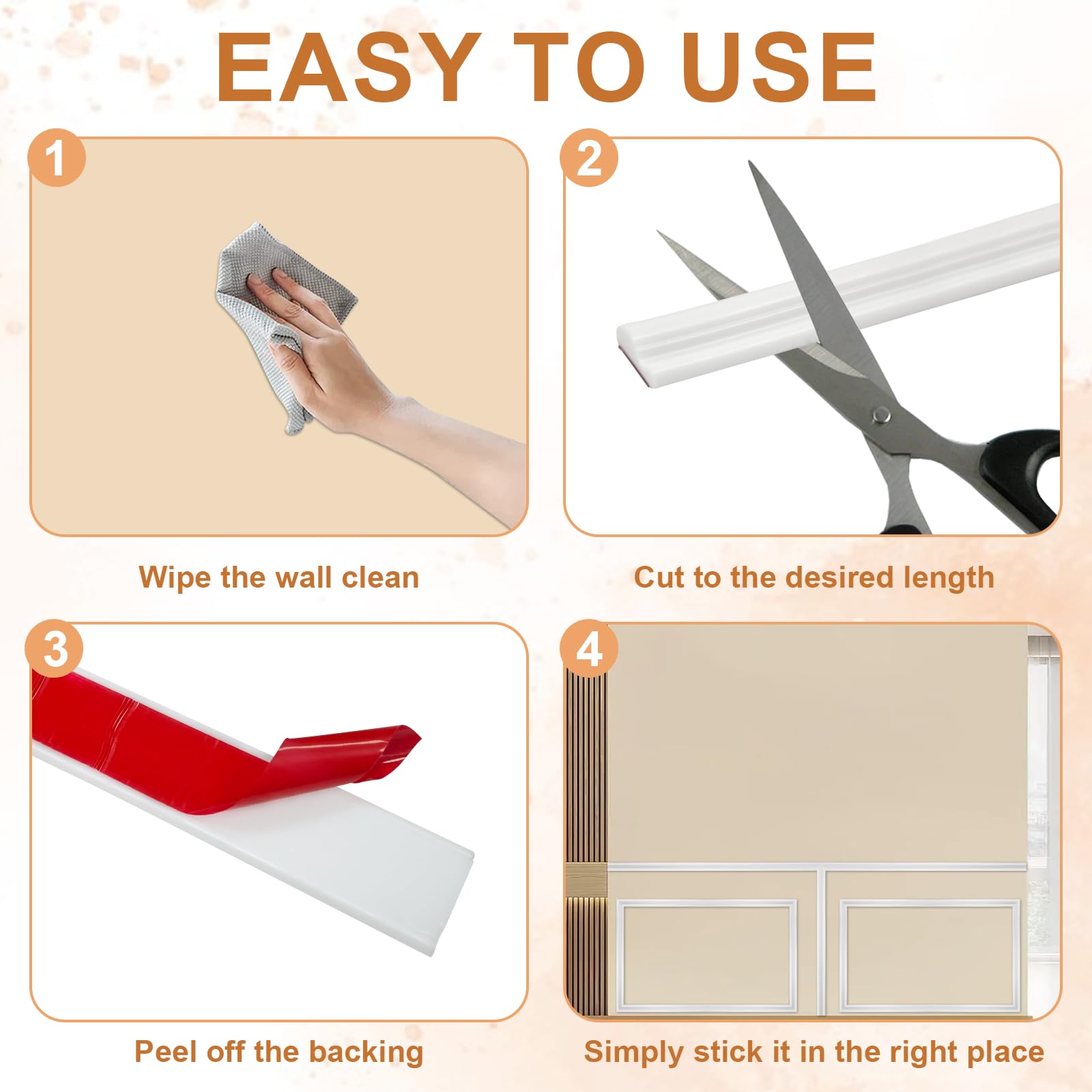 EASY TO USE

1

Wipe the wall clean

2

Cut to the desired length

3

Peel off the backing

4

Simply stick it in the right place