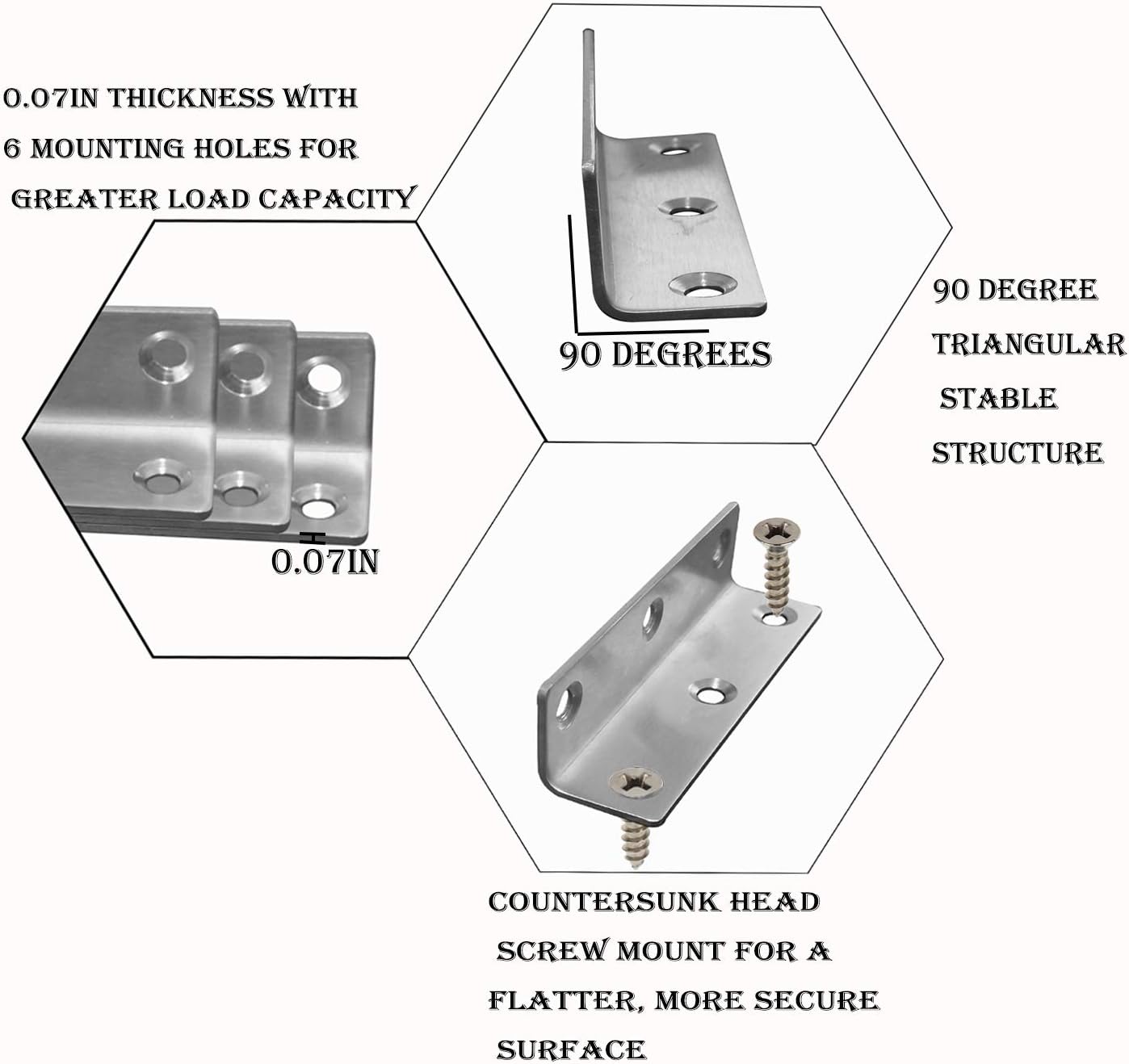 0.07IN THICKNESS WITH 6 MOUNTING HOLES FOR GREATER LOAD CAPACITY

90 DEGREES

90 DEGREE TRIANGULAR STABLE STRUCTURE

0.07IN

COUNTERSUNK HEAD SCREW MOUNT FOR A FLATTER, MORE SECURE SURFACE