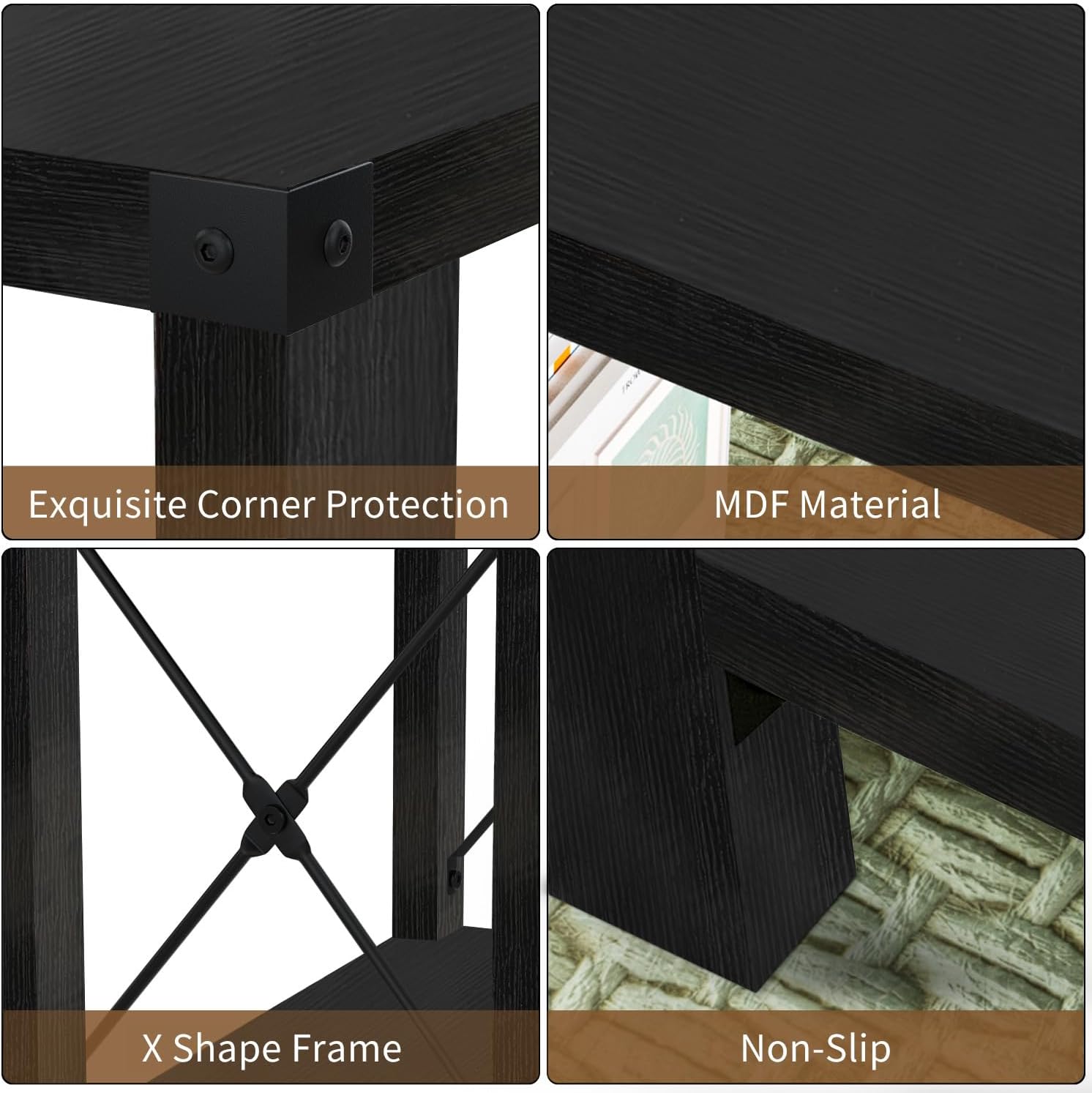 Exquisite Corner Protection

MDF Material

X Shape Frame

Non-Slip