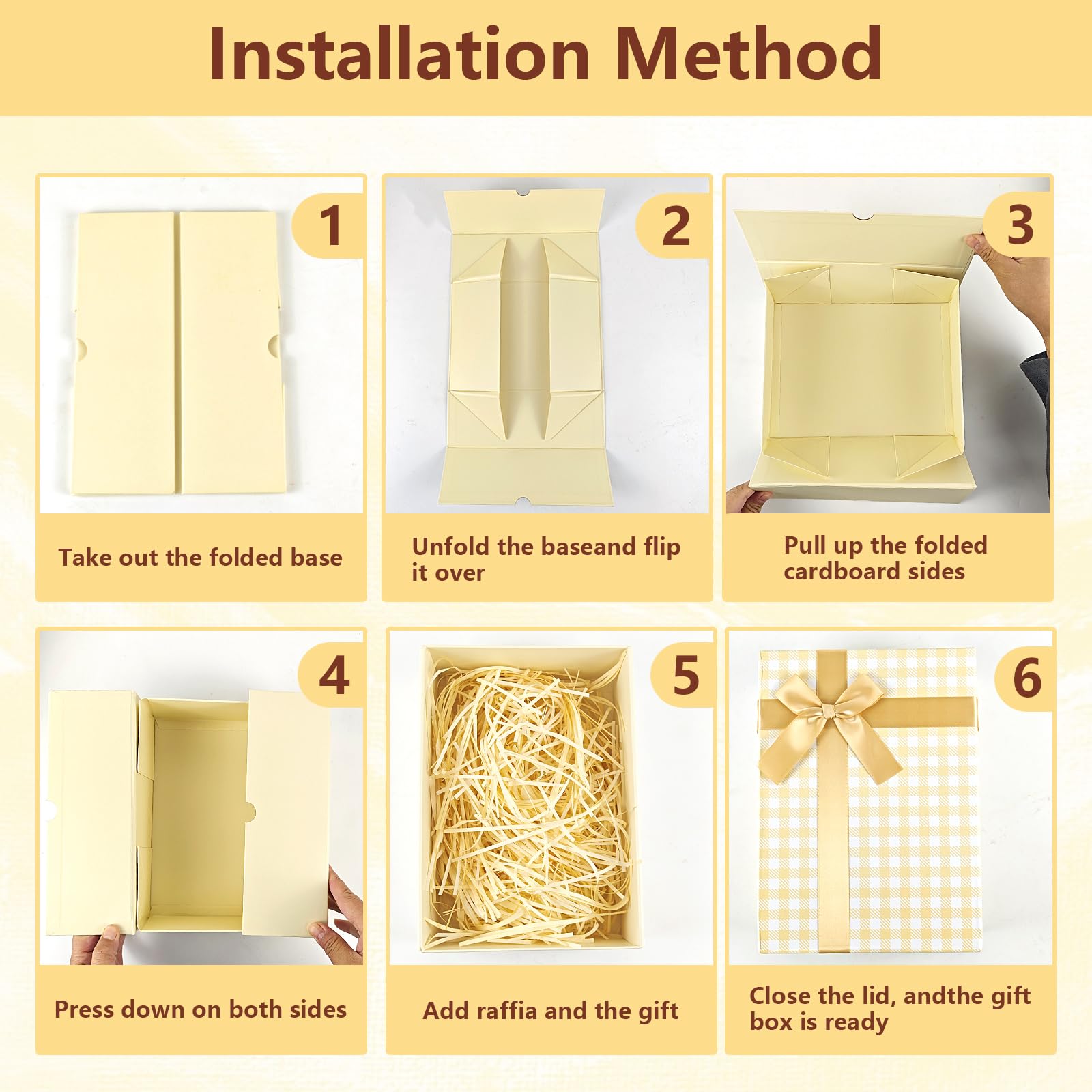 Installation Method

1

Take out the folded base

2

Unfold the baseand flip it over

3

Pull up the folded cardboard sides

4

Press down on both sides

5

Add raffia and the gift

6

Close the lid, andthe gift box is ready