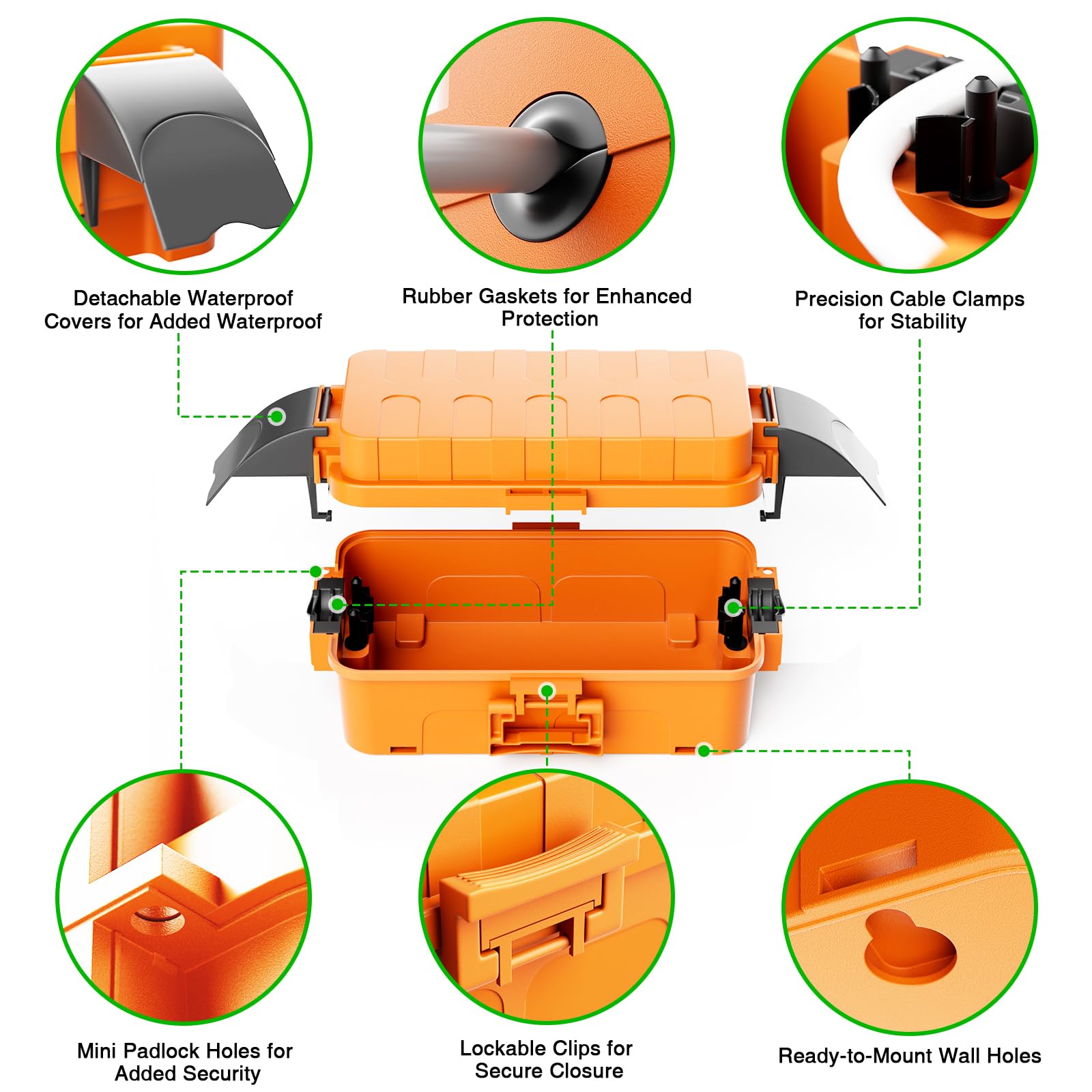 Detachable Waterproof Covers for Added Waterproof

Rubber Gaskets for Enhanced Protection

Precision Cable Clamps for Stability

Mini Padlock Holes for Added Security

Lockable Clips for Secure Closure

Ready-to-Mount Wall Holes