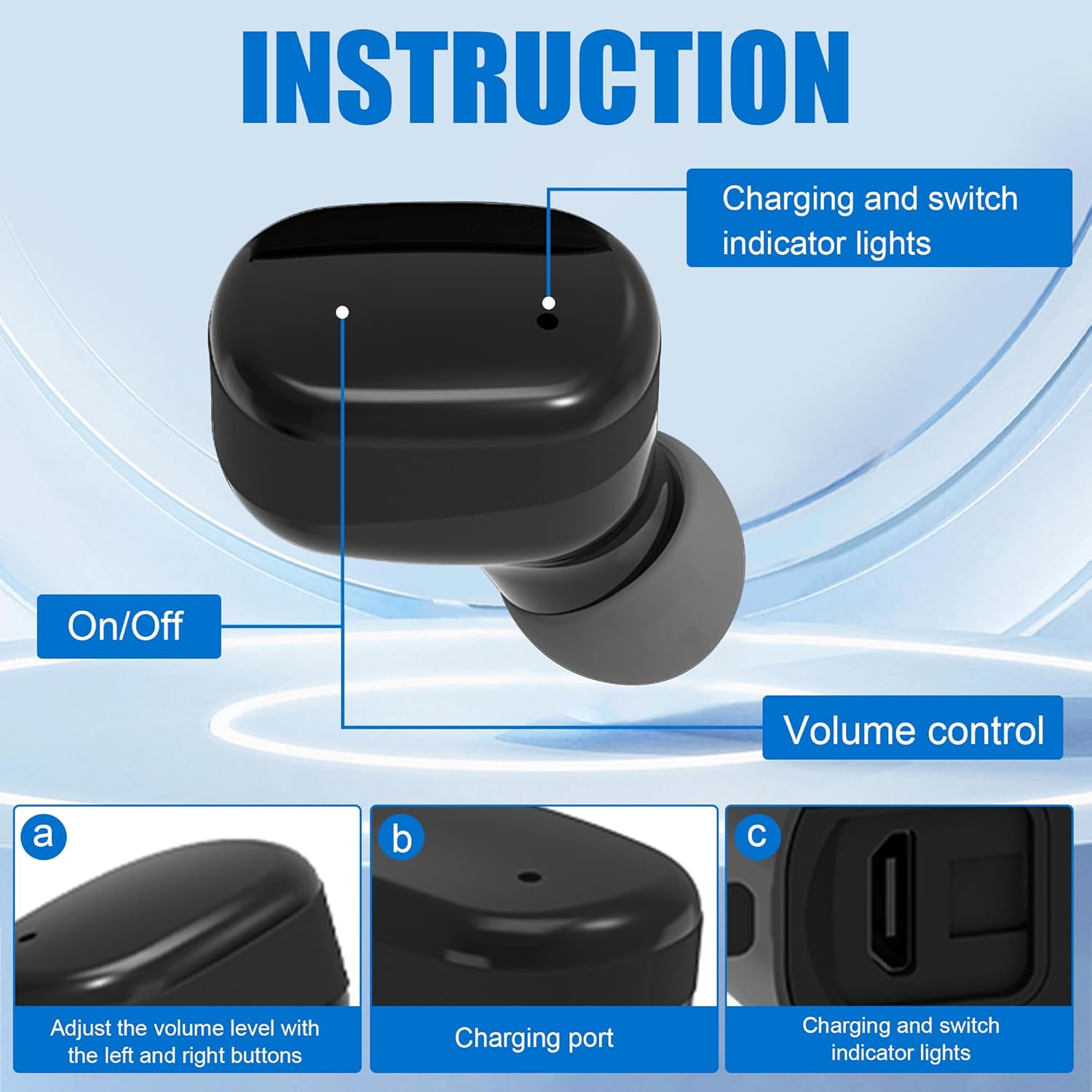 INSTRUCTION

Charging and switch indicator lights

On/Off

Volume control

a
Adjust the volume level with the left and right buttons

b
Charging port

c
Charging and switch indicator lights