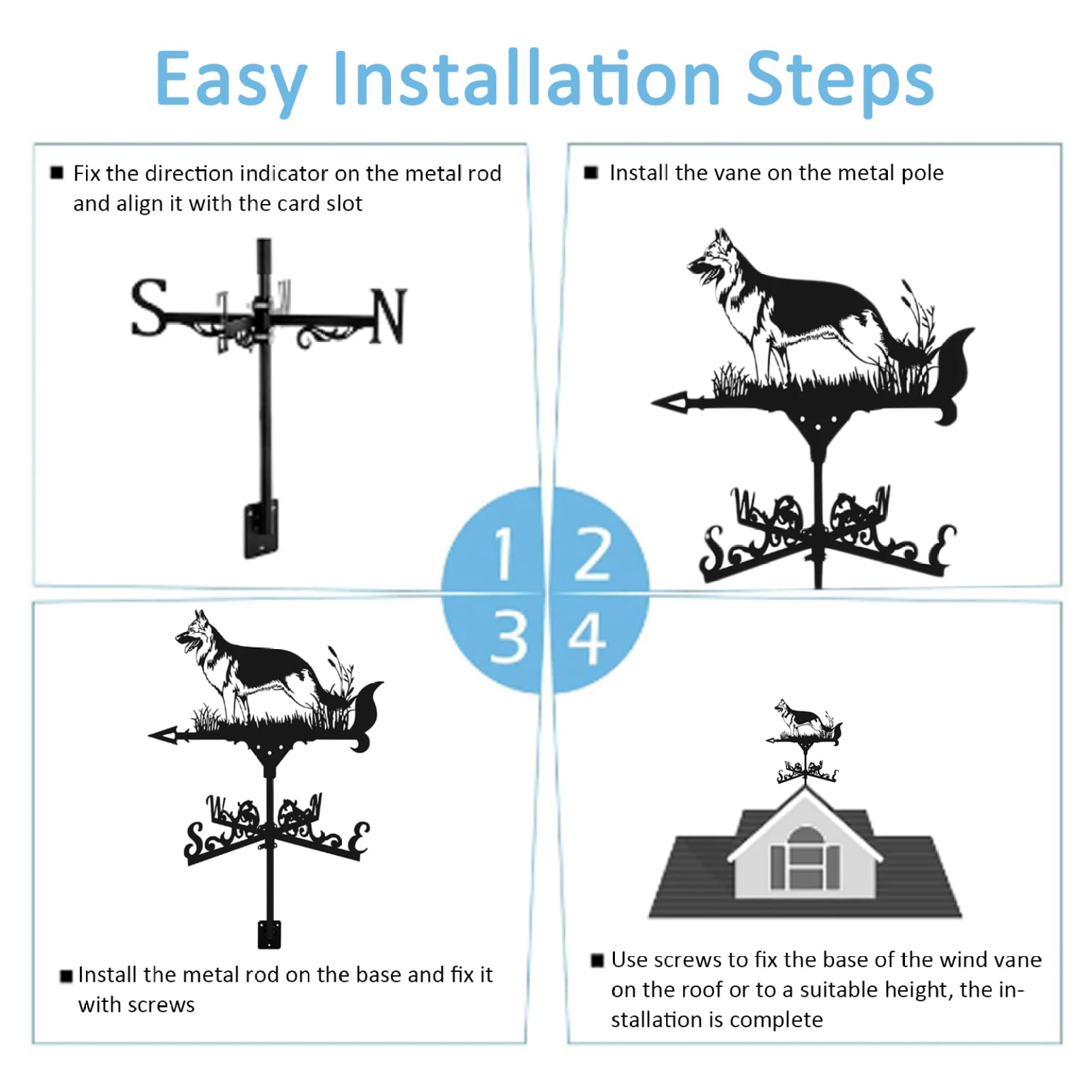 Easy Installation Steps

■ Fix the direction indicator on the metal rod and align it with the card slot

S N

■ Install the vane on the metal pole

W N S E

1 2 3 4

W N S E

■ Install the metal rod on the base and fix it with screws

■ Use screws to fix the base of the wind vane on the roof or to a suitable height, the installation is complete