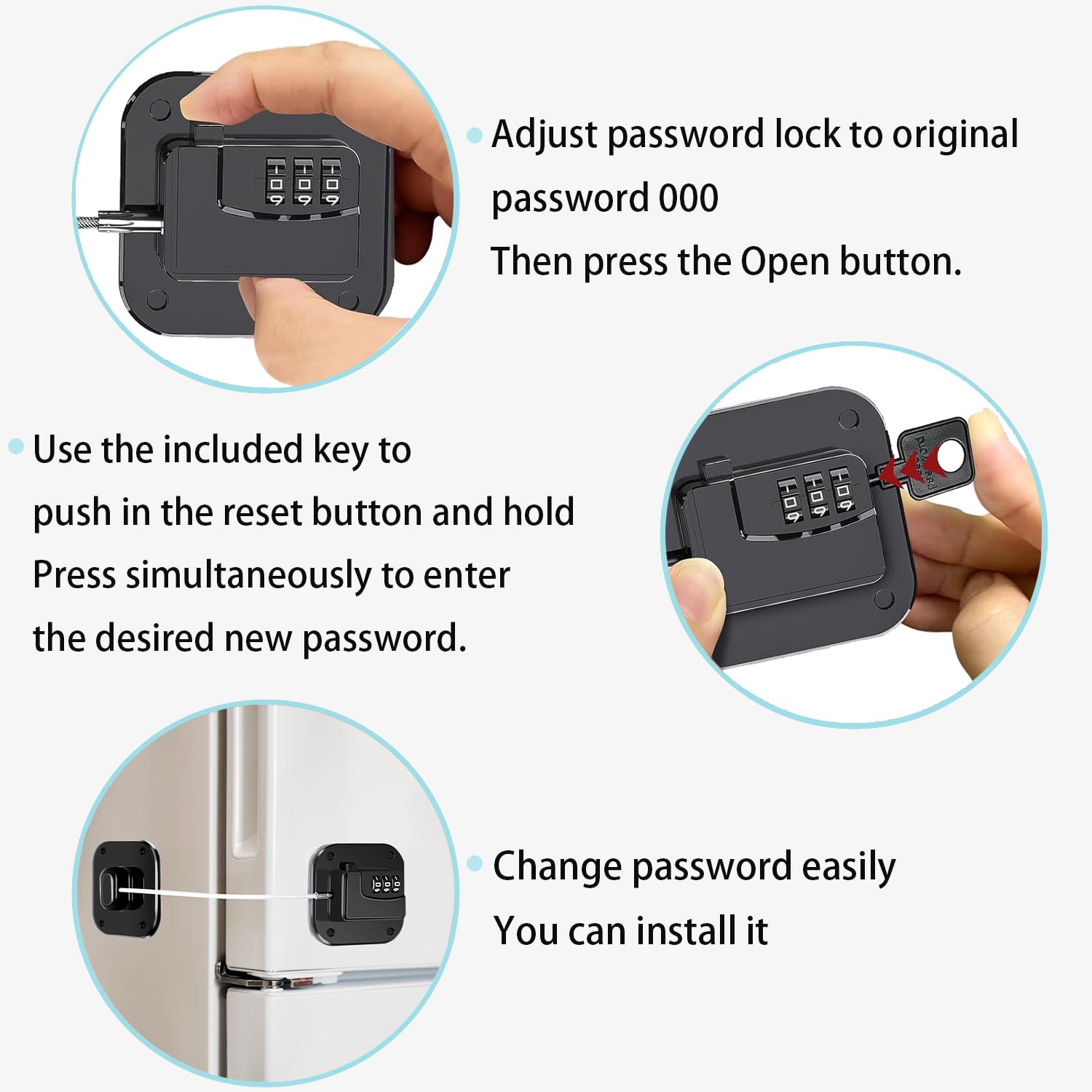 Adjust password lock to original password 000
Then press the Open button.

Use the included key to push in the reset button and hold
Press simultaneously to enter the desired new password.

Change password easily
You can install it