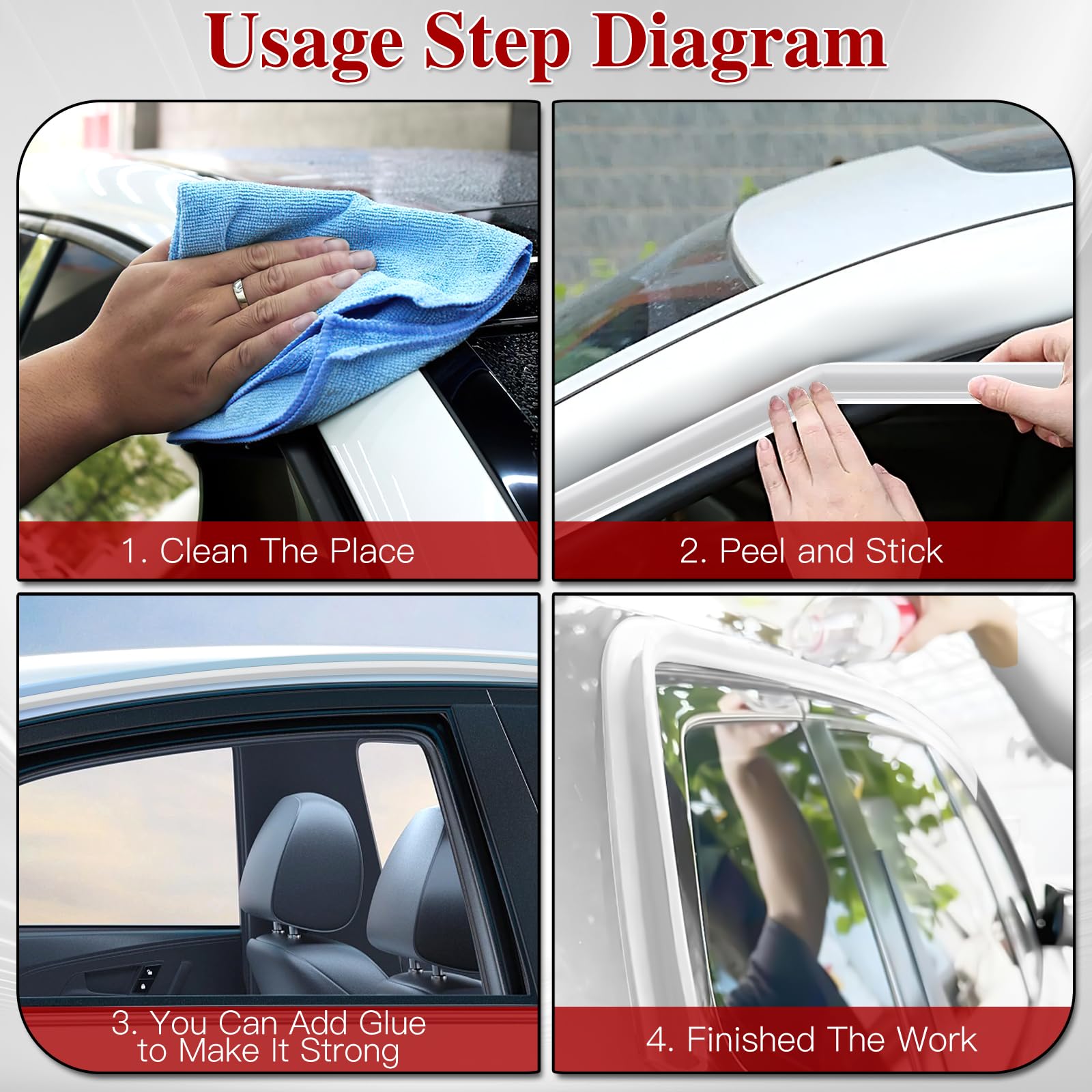 Usage Step Diagram

1. Clean The Place

2. Peel and Stick

3. You Can Add Glue to Make It Strong

4. Finished The Work