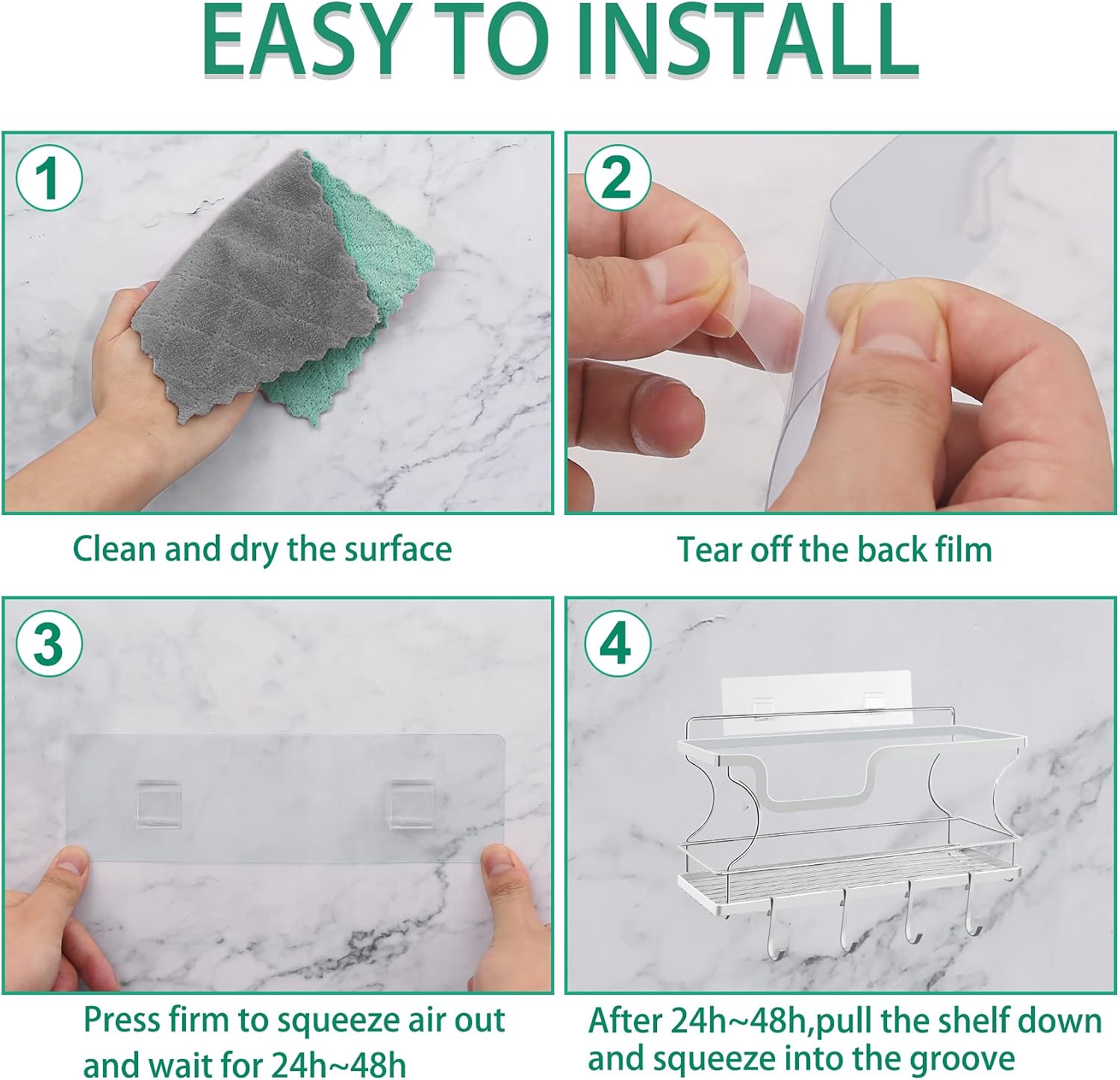 EASY TO INSTALL

1

Clean and dry the surface

2

Tear off the back film

3

Press firm to squeeze air out and wait for 24h~48h

4

After 24h~48h,pull the shelf down and squeeze into the groove