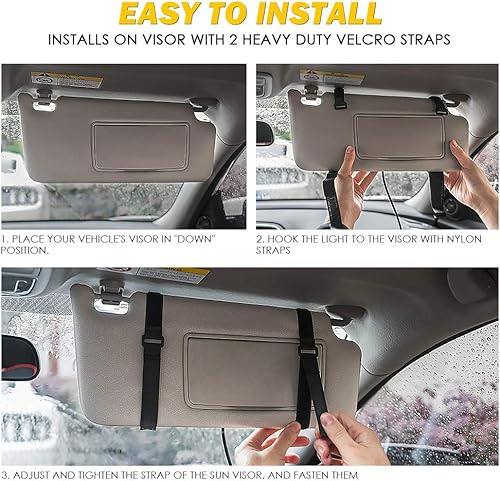 EASY TO INSTALL

INSTALLS ON VISOR WITH 2 HEAVY DUTY VELCRO STRAPS

1. PLACE YOUR VEHICLE'S VISOR IN "DOWN" POSITION.

2. HOOK THE LIGHT TO THE VISOR WITH NYLON STRAPS

3. ADJUST AND TIGHTEN THE STRAP OF THE SUN VISOR, AND FASTEN THEM