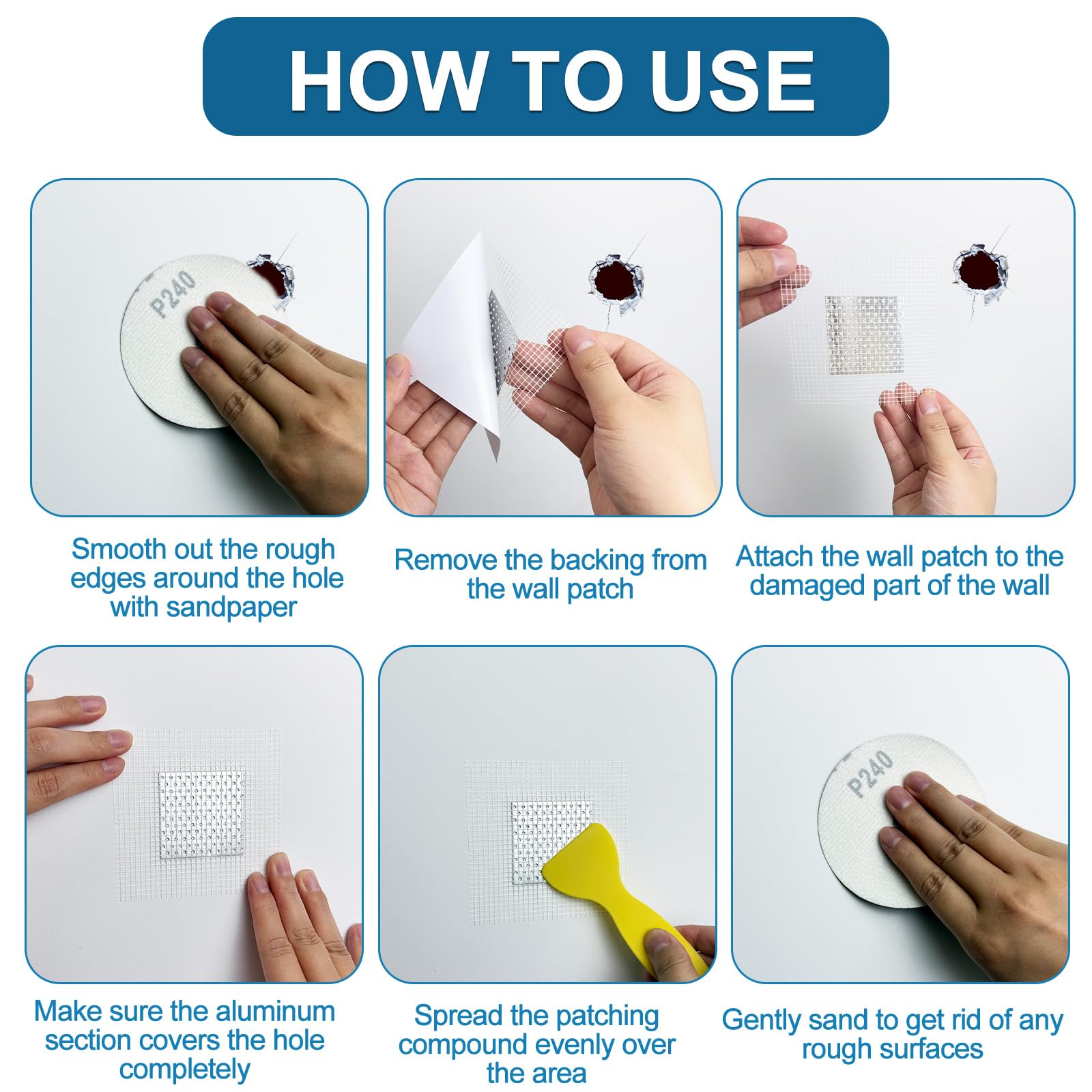 HOW TO USE

P240

Smooth out the rough edges around the hole with sandpaper

Remove the backing from the wall patch

Attach the wall patch to the damaged part of the wall

Make sure the aluminum section covers the hole completely

Spread the patching compound evenly over the area

P240

Gently sand to get rid of any rough surfaces