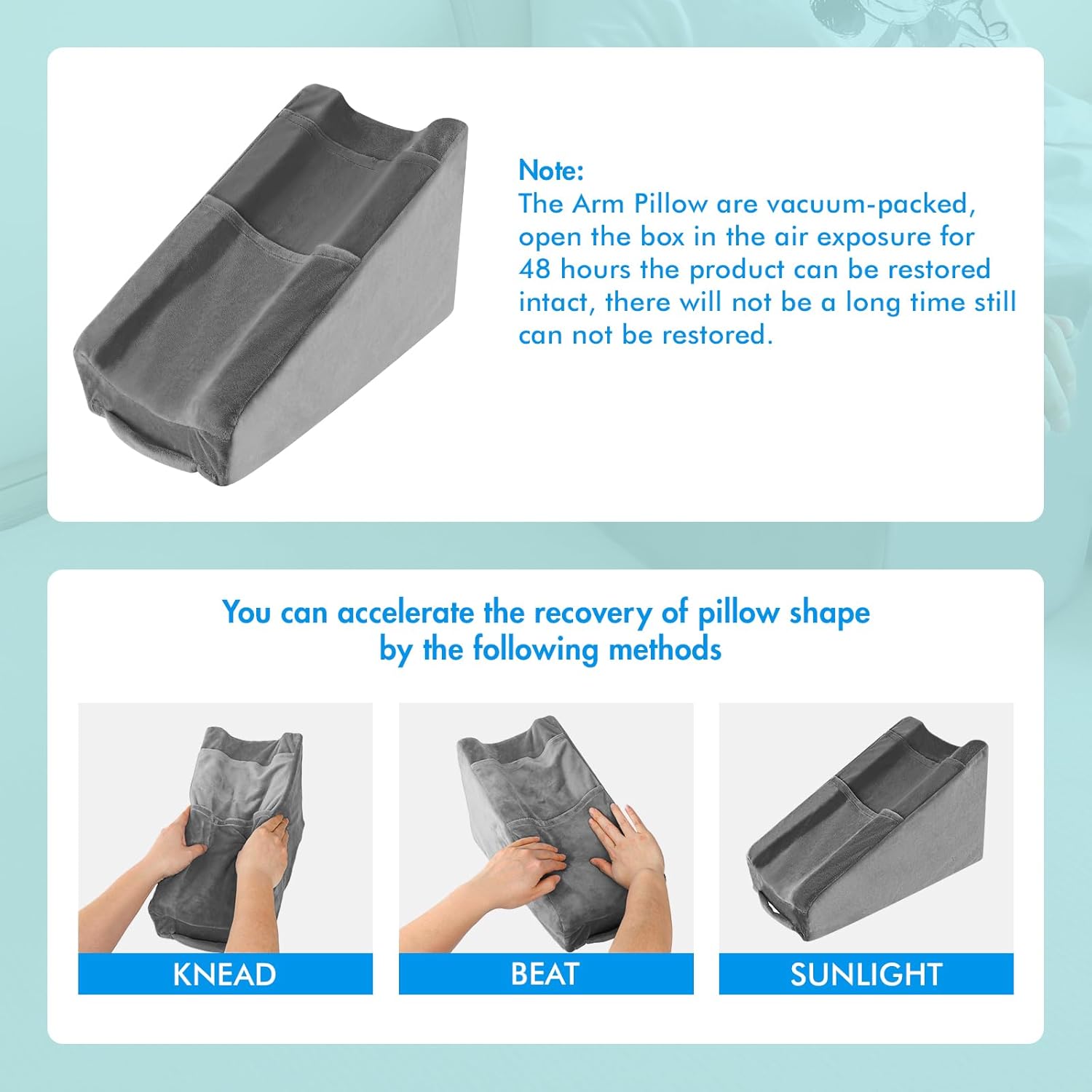 Note:
The Arm Pillow are vacuum-packed, open the box in the air exposure for 48 hours the product can be restored intact, there will not be a long time still can not be restored.

You can accelerate the recovery of pillow shape by the following methods

KNEAD

BEAT

SUNLIGHT