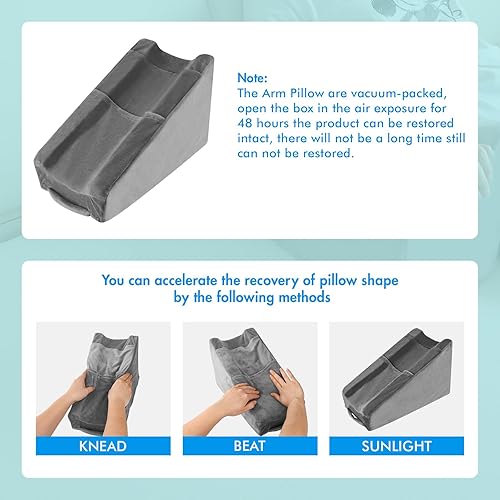 Note:
The Arm Pillow are vacuum-packed, open the box in the air exposure for 48 hours the product can be restored intact, there will not be a long time still can not be restored.

You can accelerate the recovery of pillow shape by the following methods

KNEAD

BEAT

SUNLIGHT